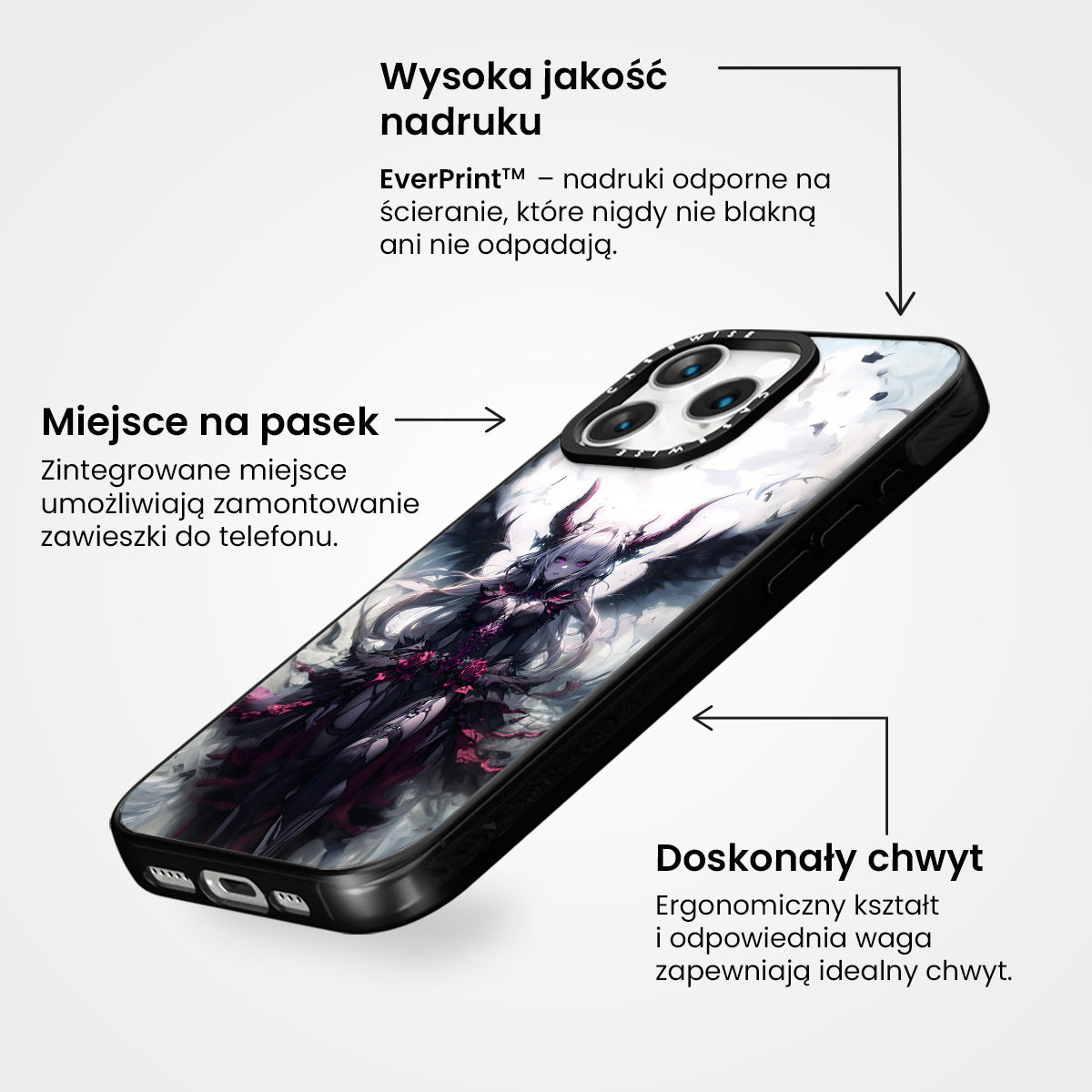 Wysoka jakość nadruku

EverPrint™ – nadruki odporne na ścieranie, które nigdy nie blakną ani nie odpadają.

Miejsce na pasek

Zintegrowane miejsce umożliwiają zamontowanie zawieszki do telefonu.

CASEWISE

CASEWISE

Doskonały chwyt

Ergonomiczny kształt i odpowiednia waga zapewniają idealny chwyt.