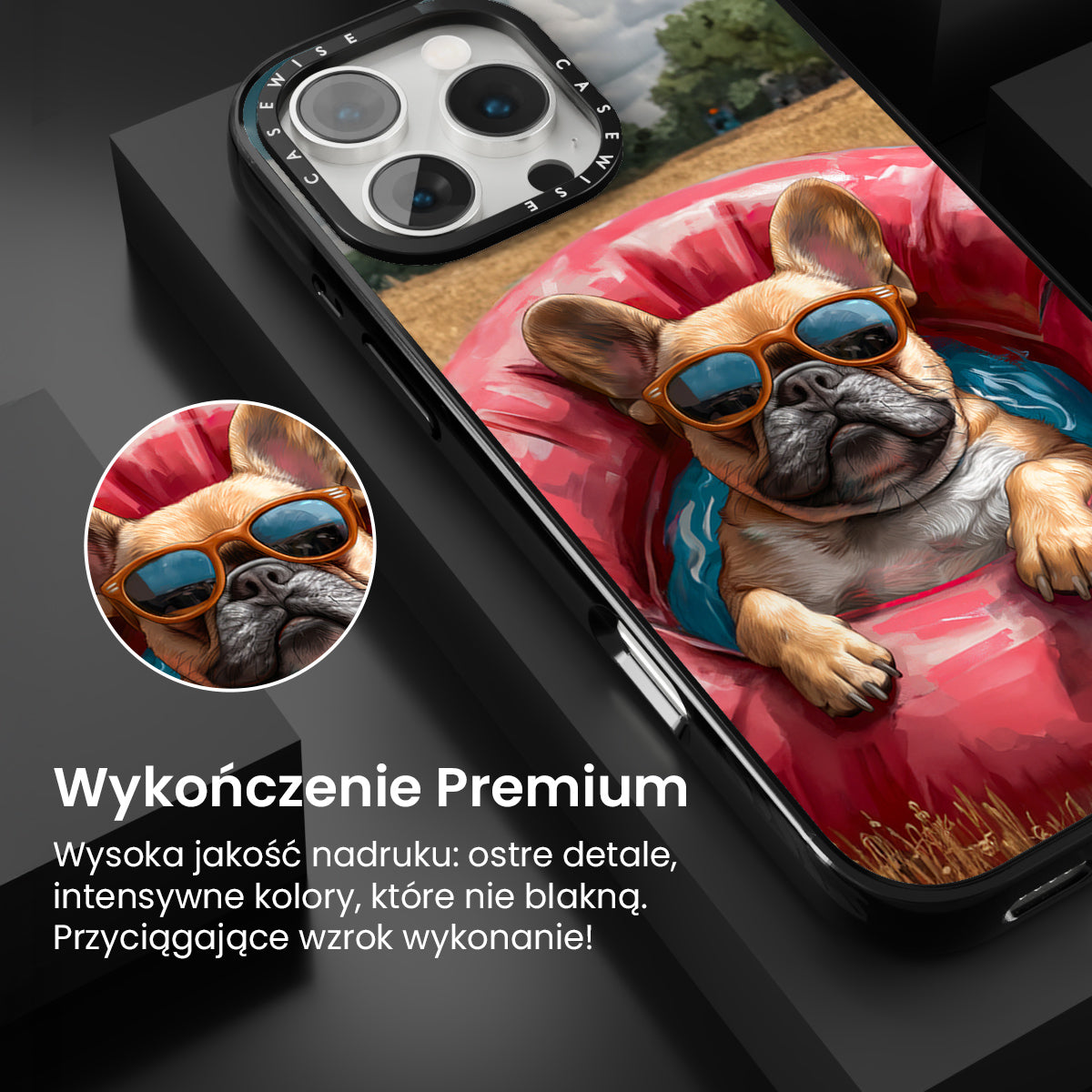 CASEWISE CASEWISE

Wykończenie Premium

Wysoka jakość nadruku: ostre detale, intensywne kolory, które nie blakną. Przyciągające wzrok wykonanie!