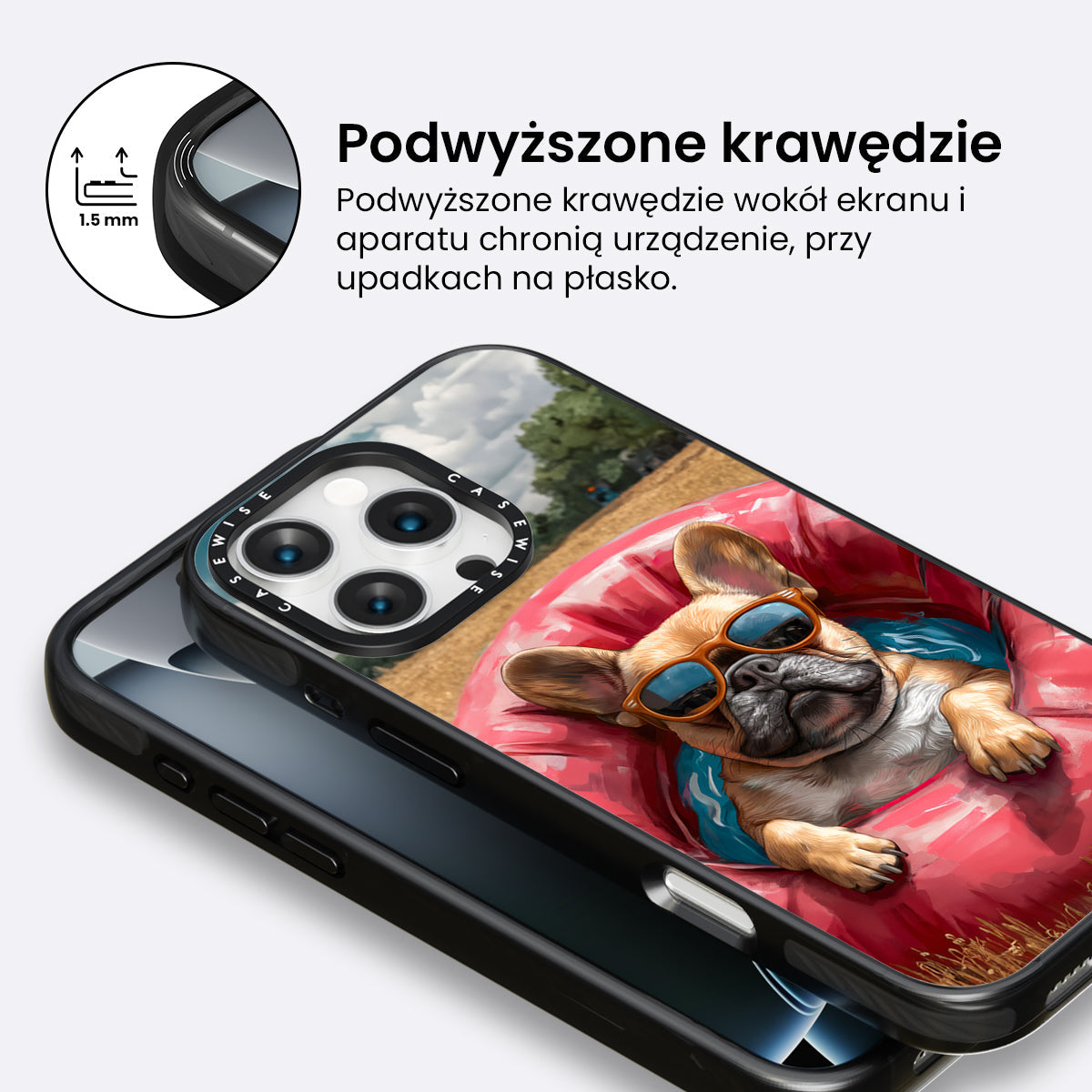 1.5 mm

Podwyższone krawędzie

Podwyższone krawędzie wokół ekranu i aparatu chronią urządzenie, przy upadkach na płasko.

CASEWISE CASEWISE