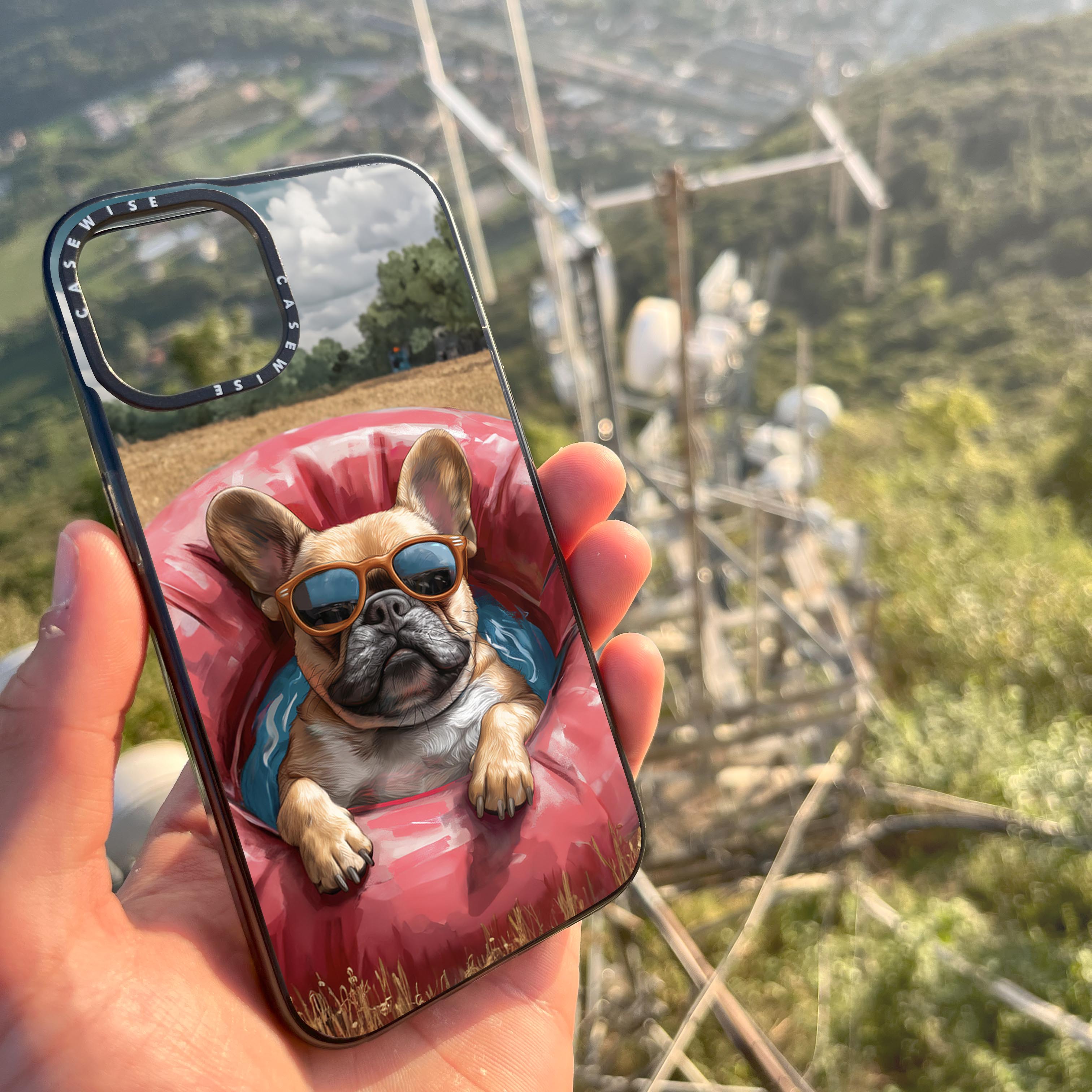 CASEWISE
CASEWISE