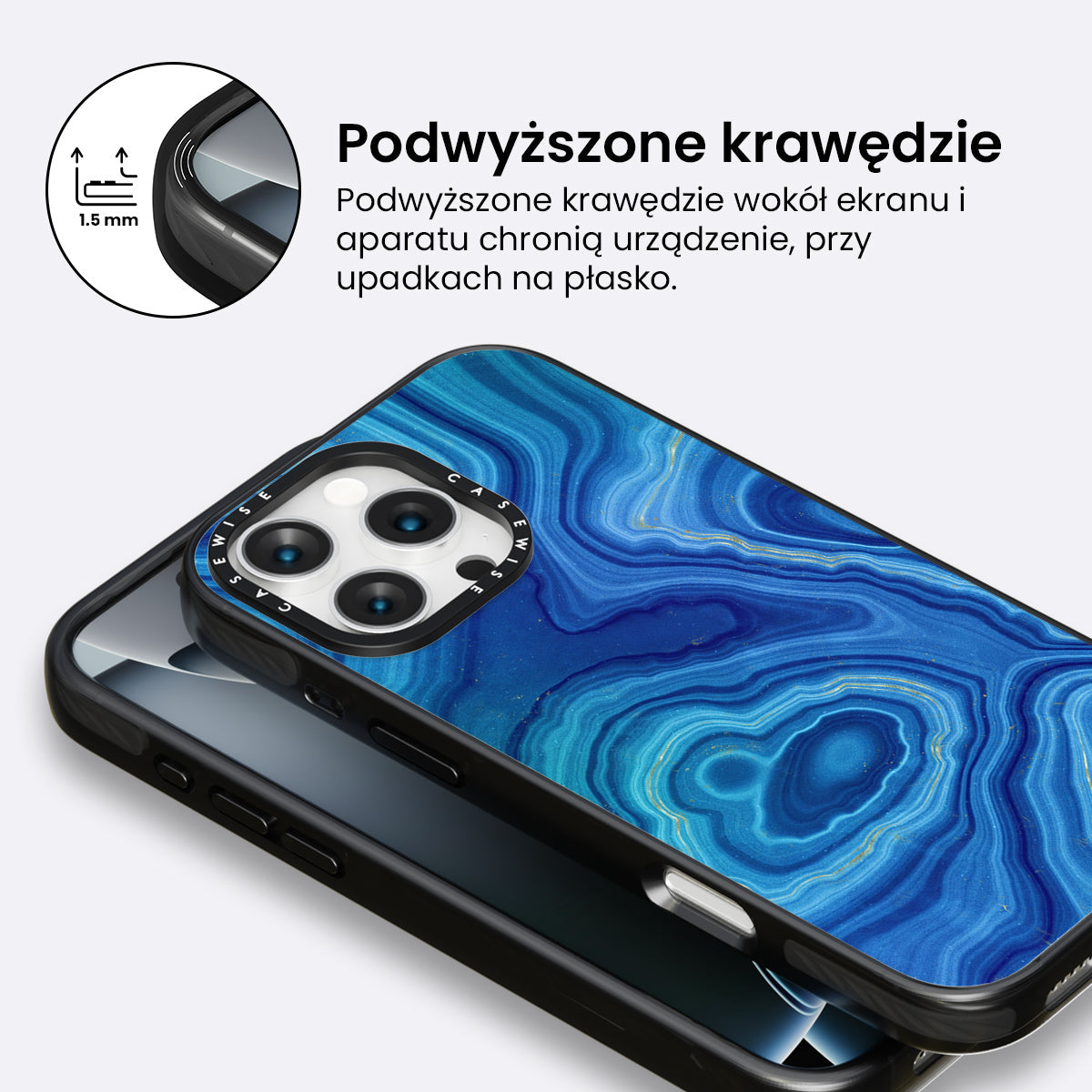 1.5 mm

Podwyższone krawędzie

Podwyższone krawędzie wokół ekranu i aparatu chronią urządzenie, przy upadkach na płasko.

CASEWISE CASEWISE