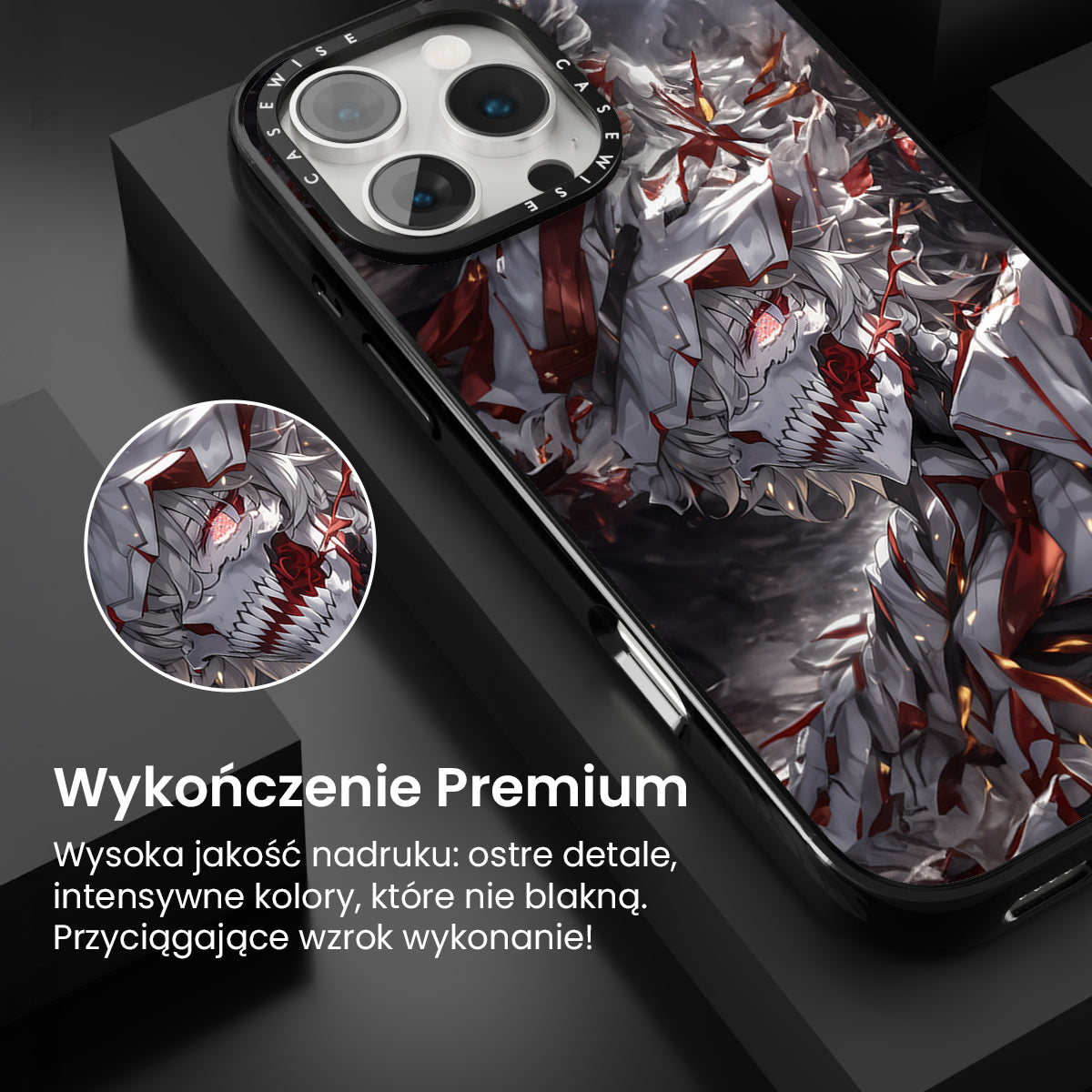 CASEWISE CASEWISE

Wykończenie Premium

Wysoka jakość nadruku: ostre detale, intensywne kolory, które nie blakną. Przyciągające wzrok wykonanie!