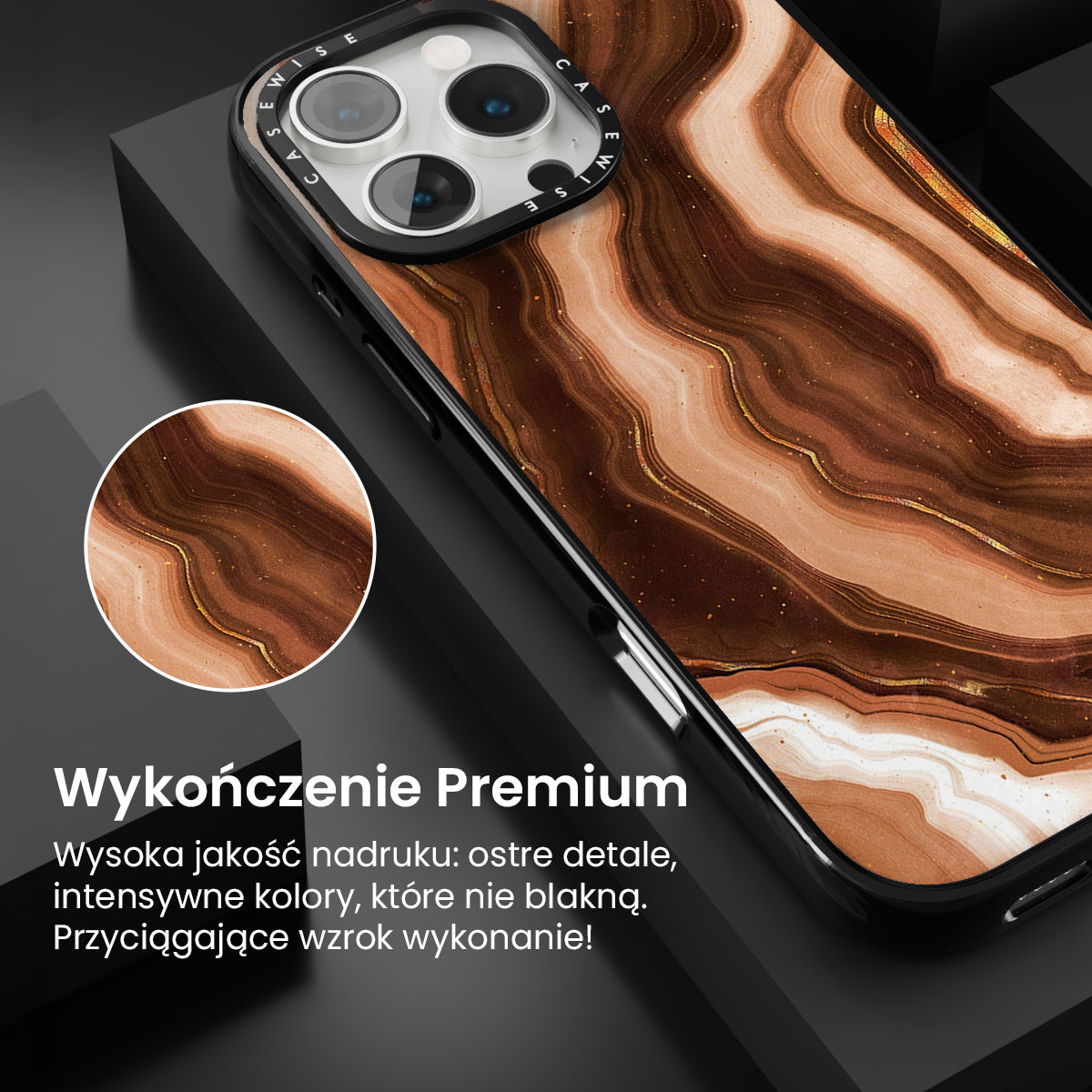 CASEWISE CASEWISE

Wykończenie Premium

Wysoka jakość nadruku: ostre detale, intensywne kolory, które nie blakną. Przyciągające wzrok wykonanie!