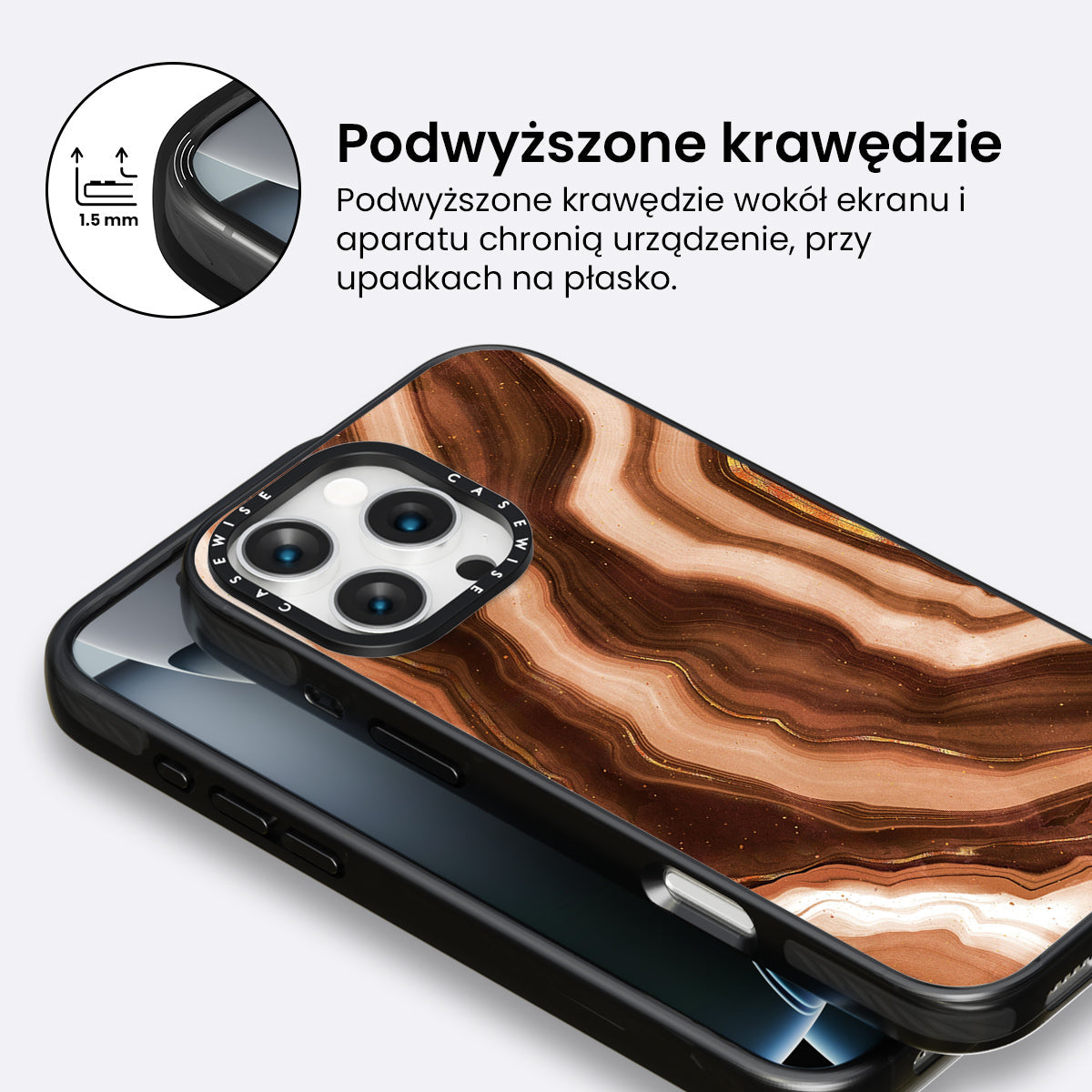 1.5 mm

Podwyższone krawędzie

Podwyższone krawędzie wokół ekranu i aparatu chronią urządzenie, przy upadkach na płasko.

CASEWISE CASEWISE