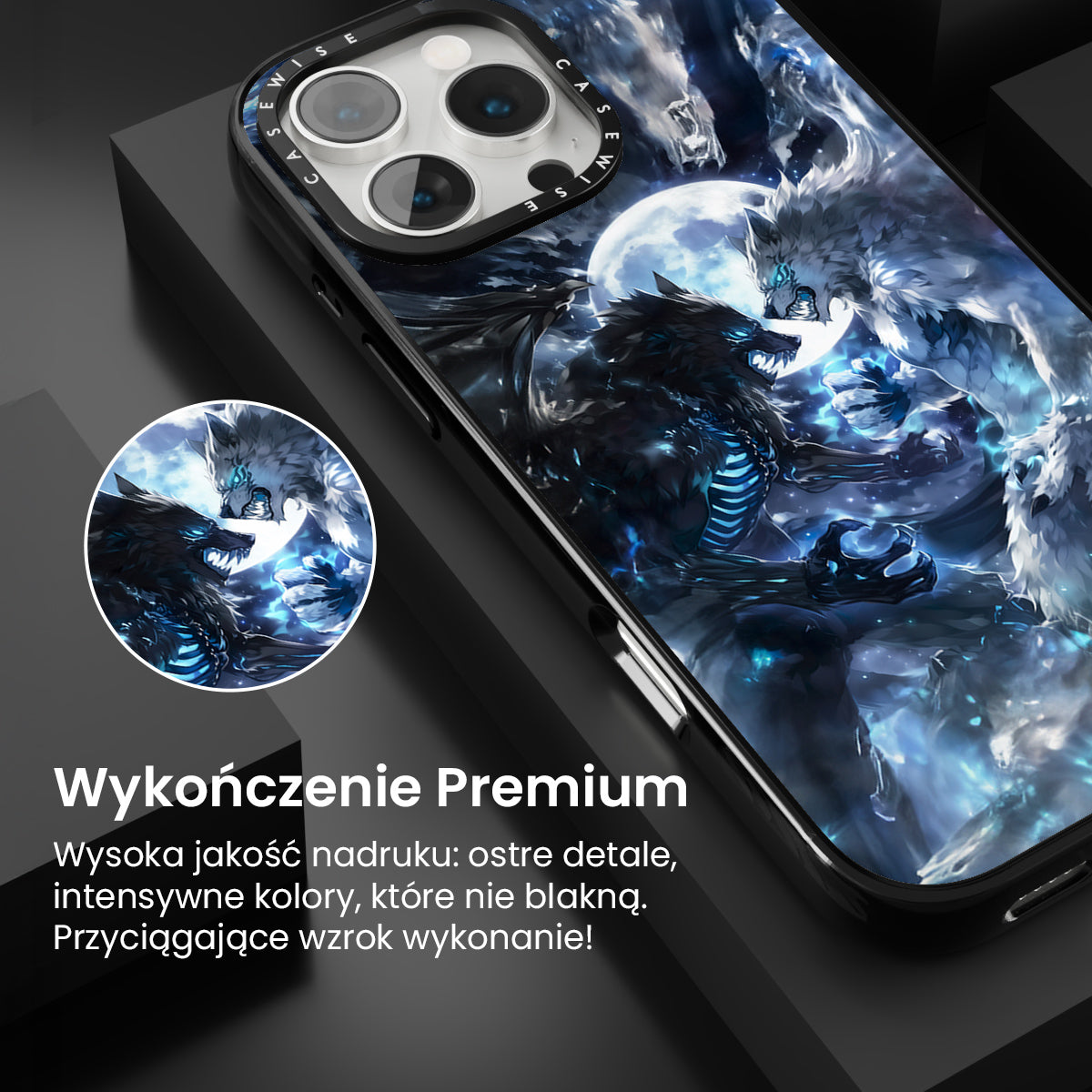 CASEWISE CASEWISE

Wykończenie Premium

Wysoka jakość nadruku: ostre detale, intensywne kolory, które nie blakną. Przyciągające wzrok wykonanie!