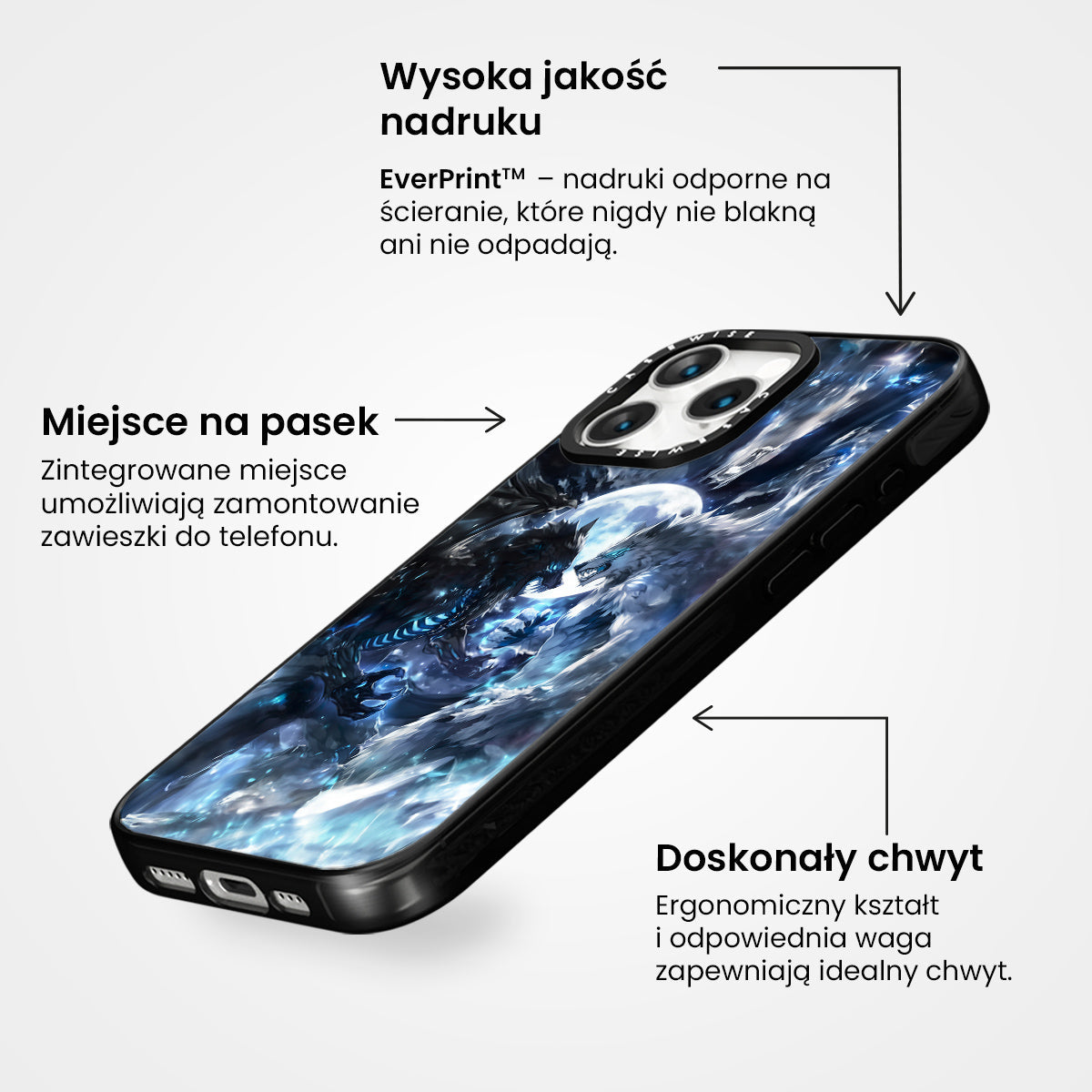 Wysoka jakość nadruku

EverPrint™ – nadruki odporne na ścieranie, które nigdy nie blakną ani nie odpadają.

Miejsce na pasek

Zintegrowane miejsce umożliwiają zamontowanie zawieszki do telefonu.

CASEWISE

CASEWISE

Doskonały chwyt

Ergonomiczny kształt i odpowiednia waga zapewniają idealny chwyt.