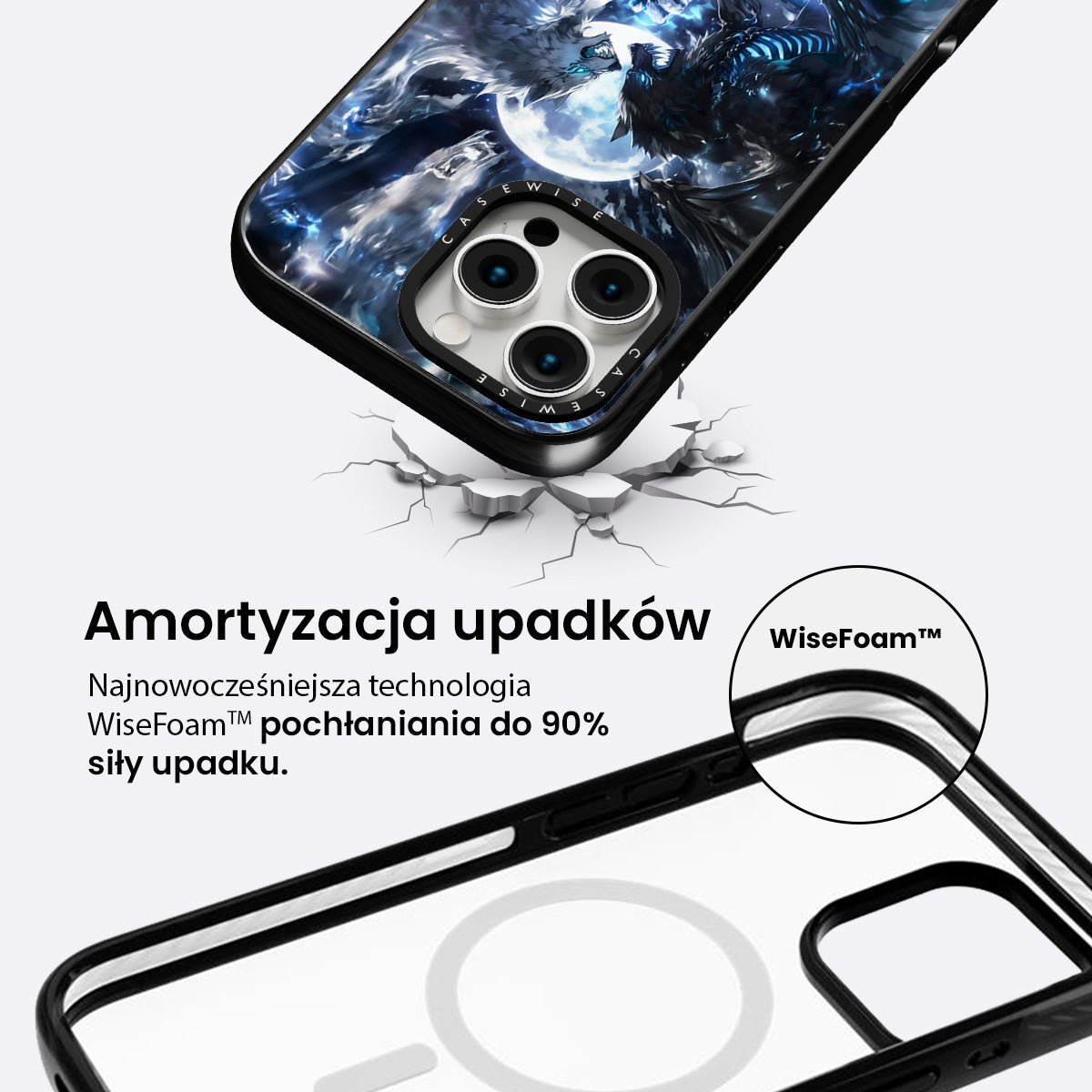 CASEWISE

CASEWISE

Amortyzacja upadków

Najnowocześniejsza technologia WiseFoam™ pochłaniania do 90% siły upadku.

WiseFoam™