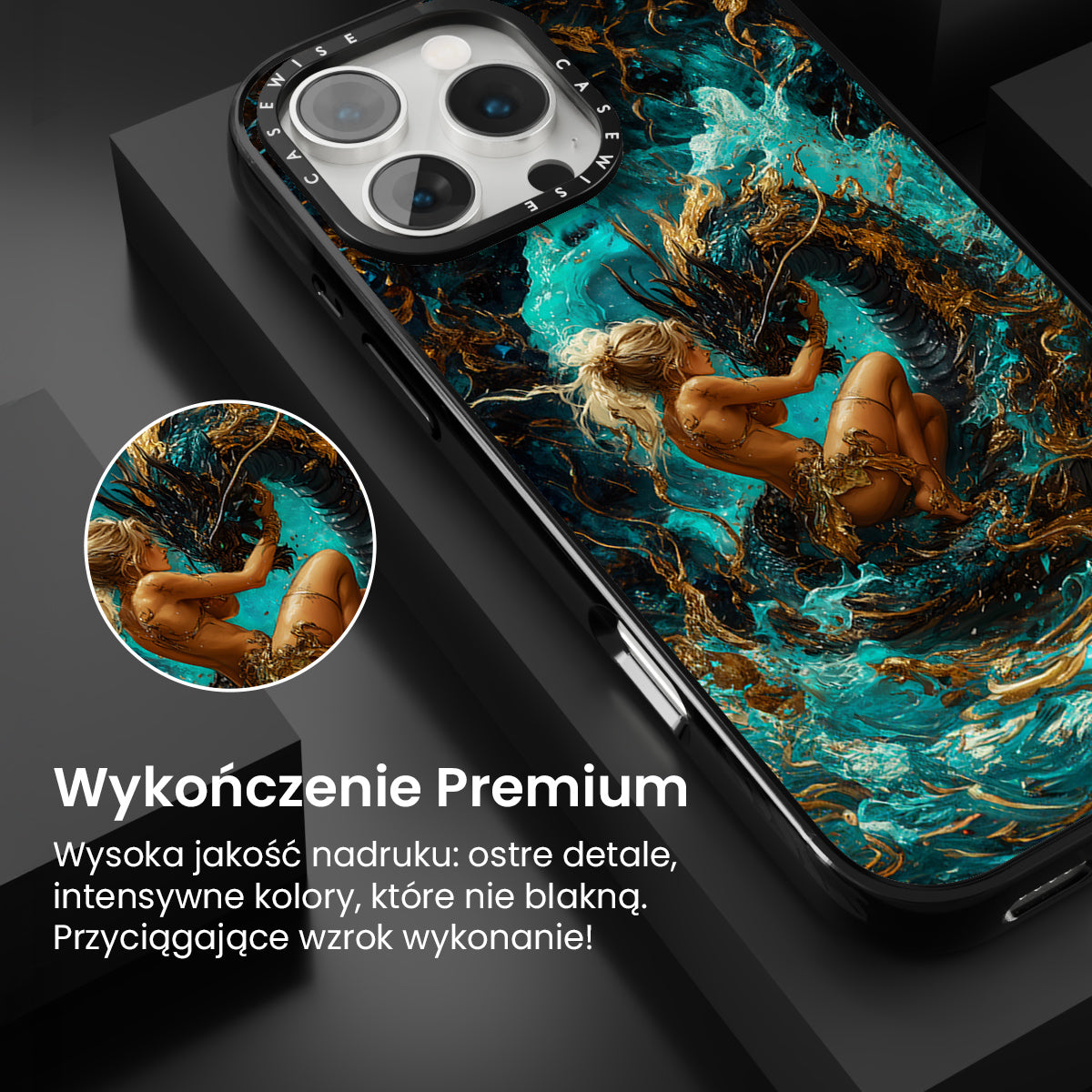 CASEWISE CASEWISE

Wykończenie Premium

Wysoka jakość nadruku: ostre detale, intensywne kolory, które nie blakną. Przyciągające wzrok wykonanie!