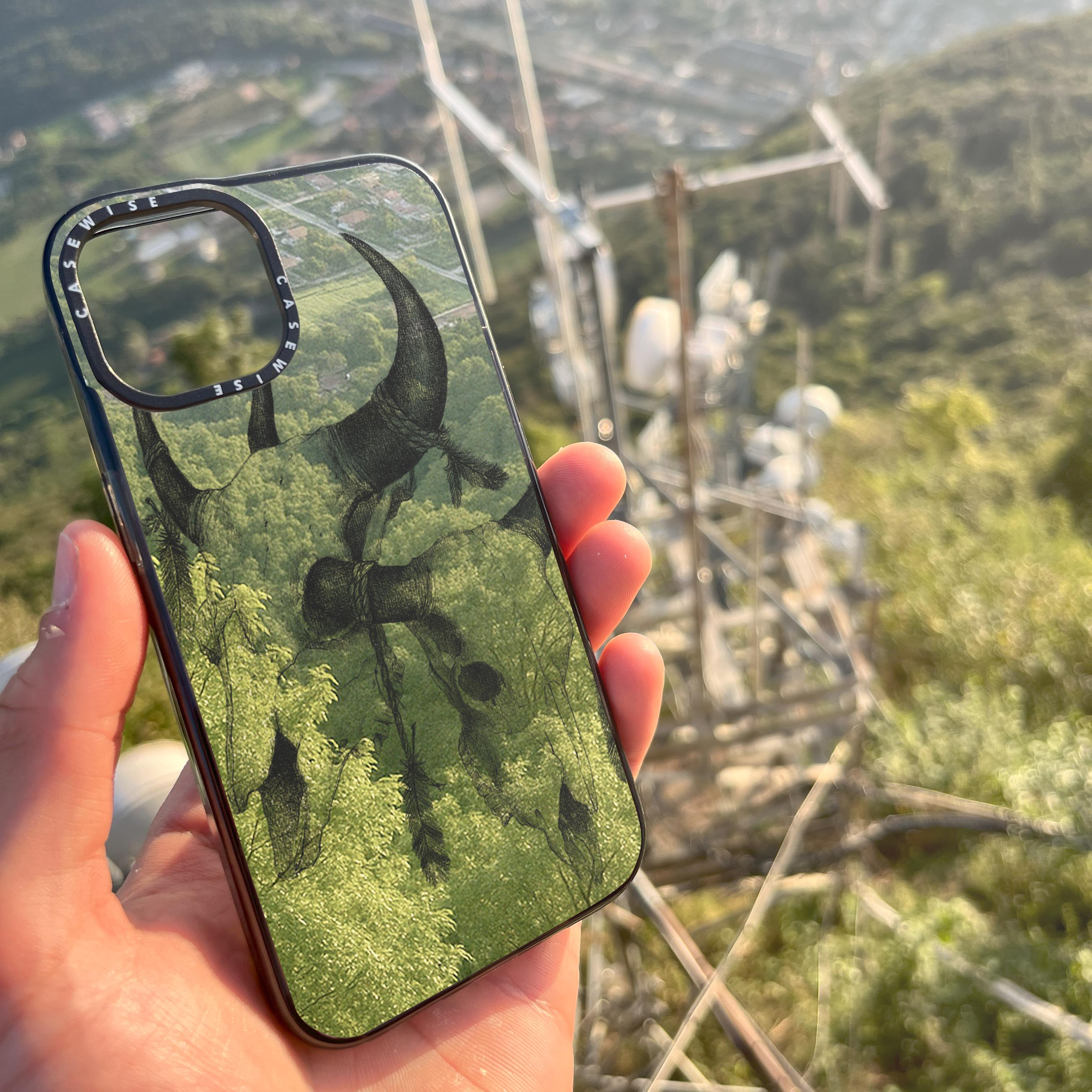 CASEWISE CASEWISE