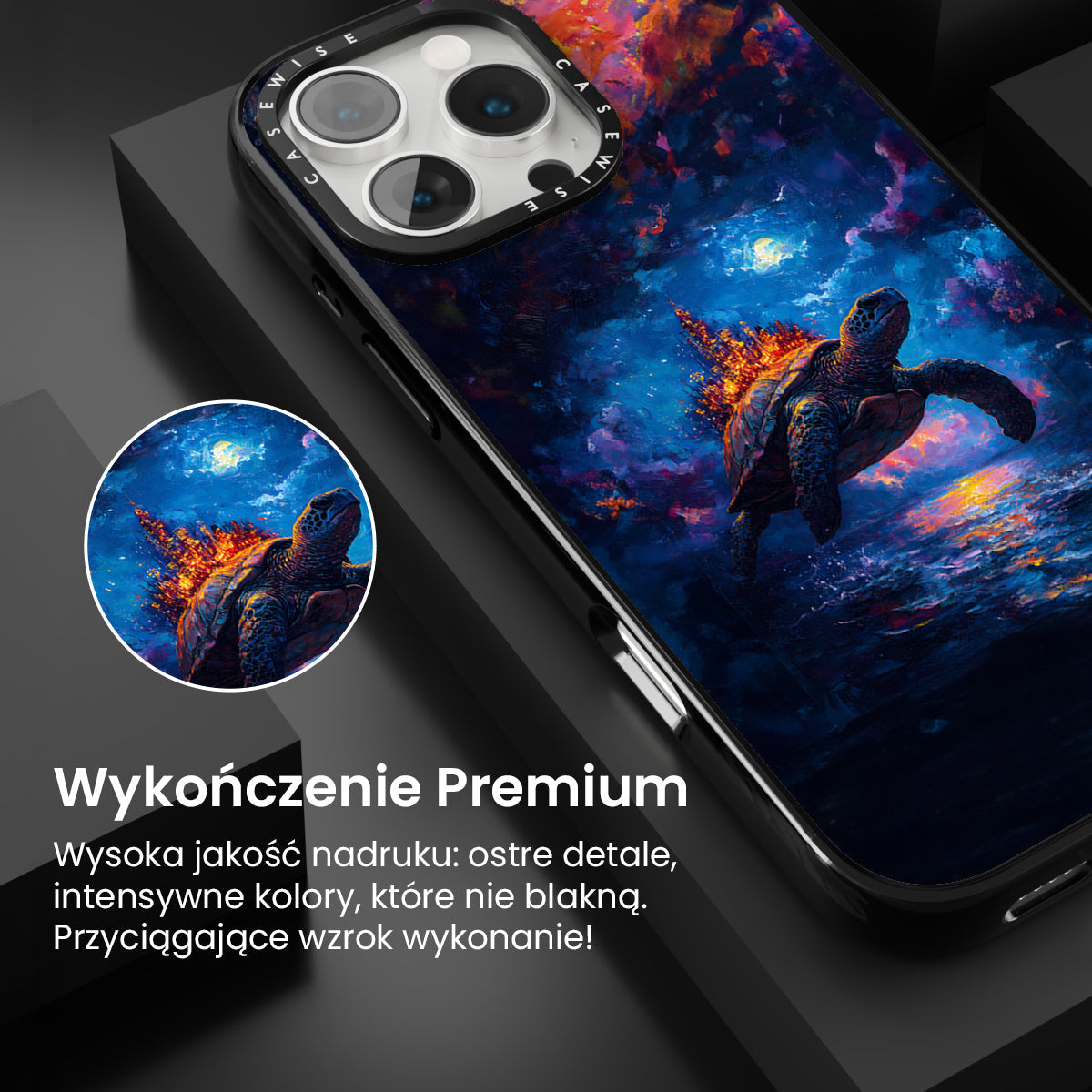 CASEWISE CASEWISE

Wykończenie Premium

Wysoka jakość nadruku: ostre detale, intensywne kolory, które nie blakną. Przyciągające wzrok wykonanie!