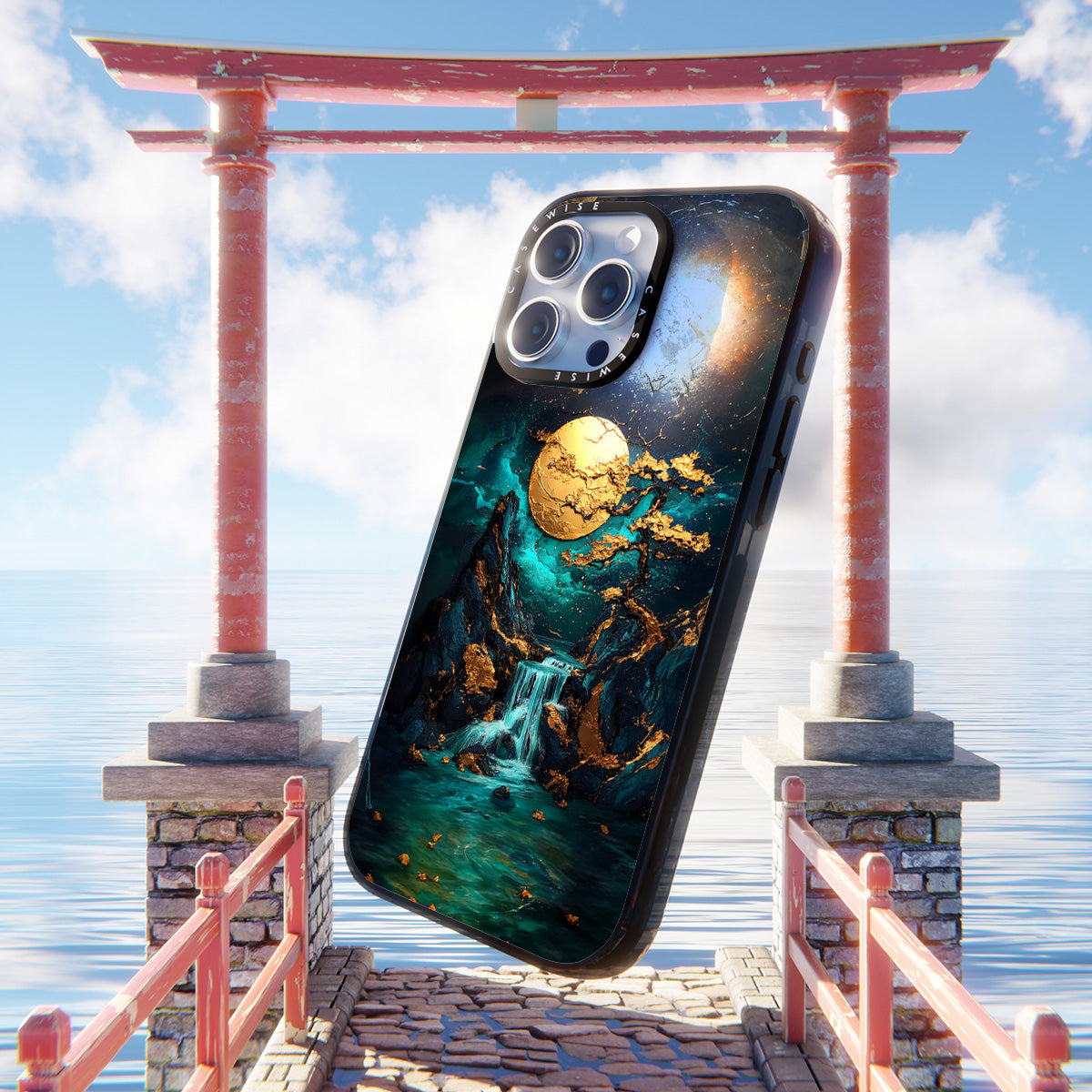 CASEWISE CASEWISE