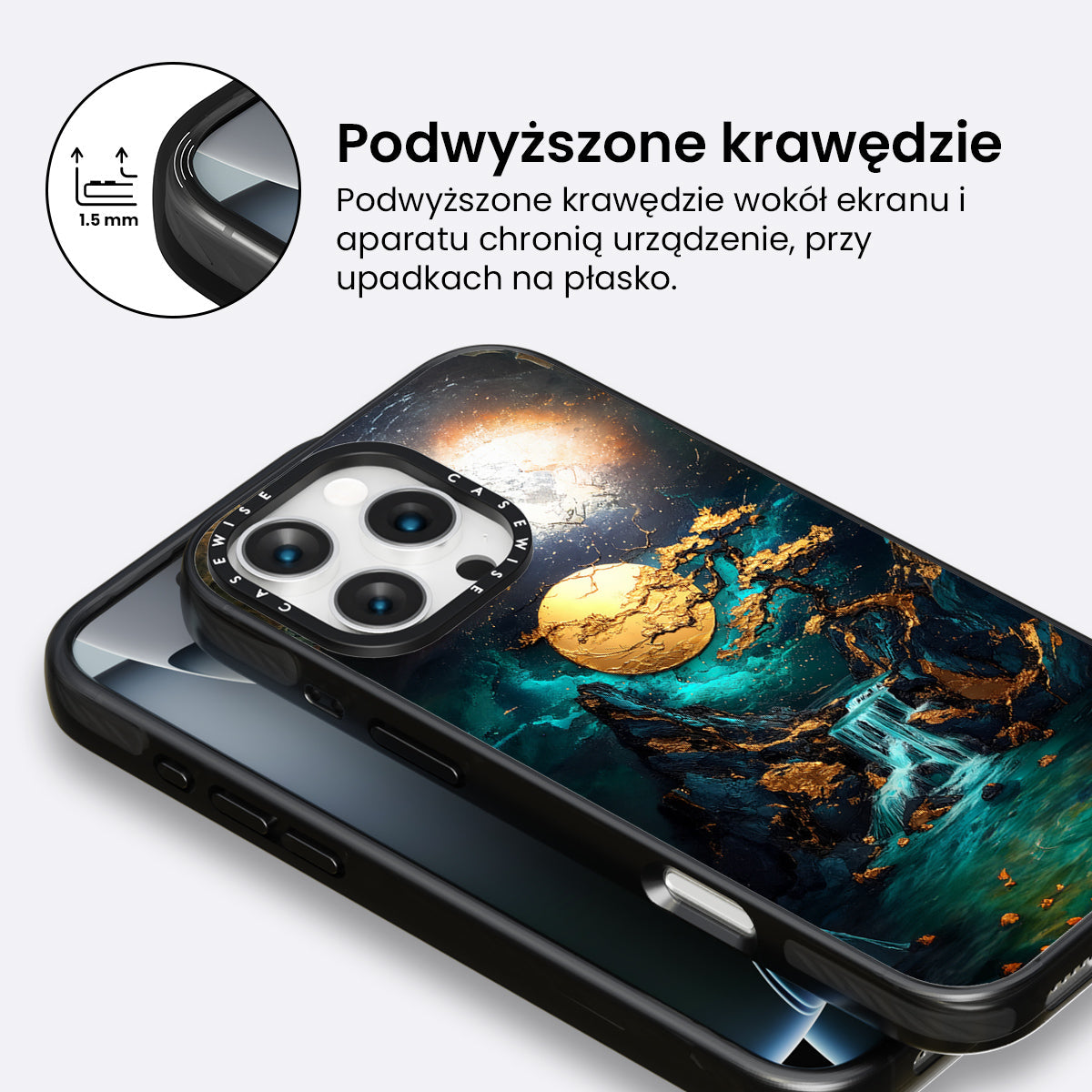 1.5 mm

Podwyższone krawędzie

Podwyższone krawędzie wokół ekranu i aparatu chronią urządzenie, przy upadkach na płasko.

CASEWISE CASEWISE