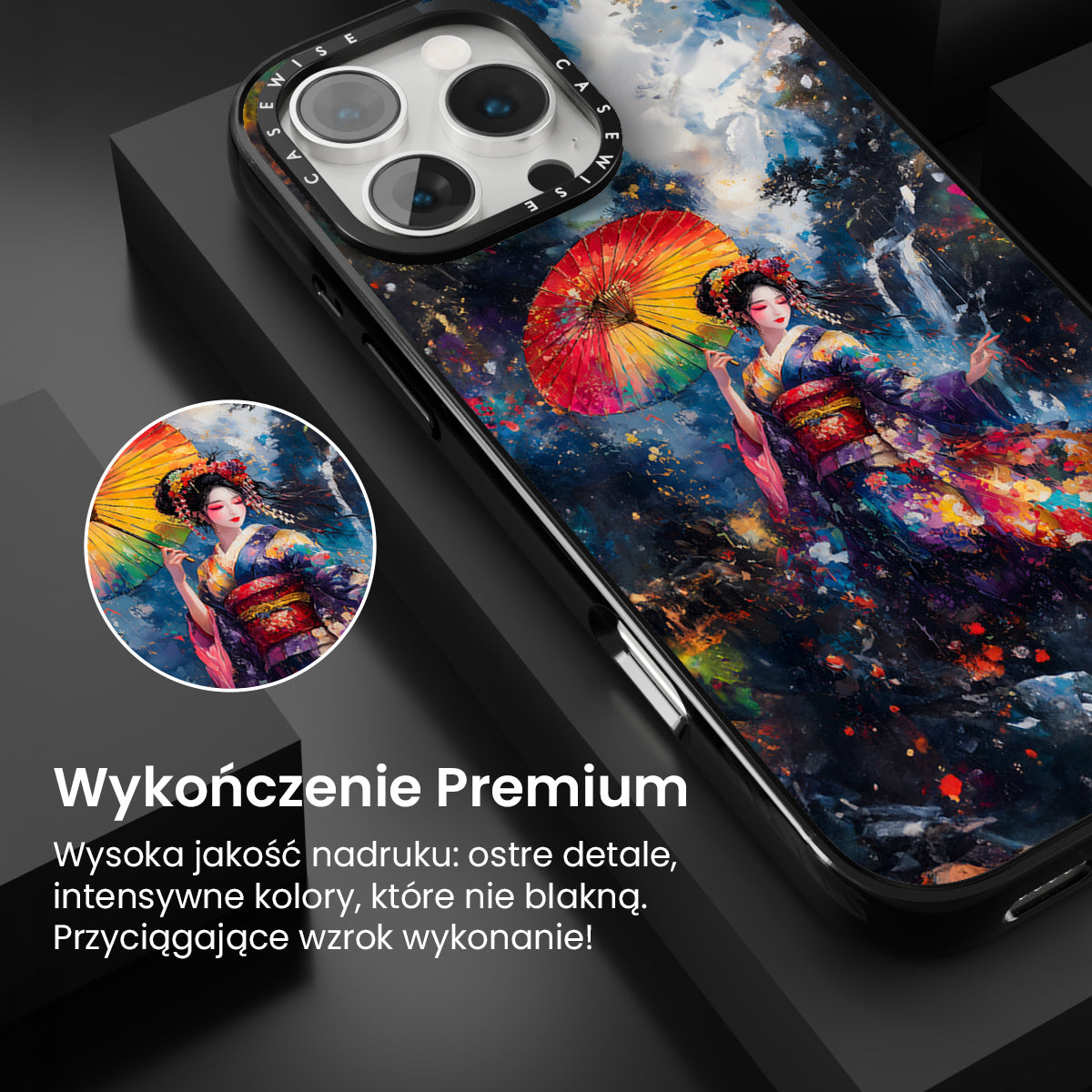 CASEWISE CASEWISE

Wykończenie Premium

Wysoka jakość nadruku: ostre detale, intensywne kolory, które nie blakną. Przyciągające wzrok wykonanie!