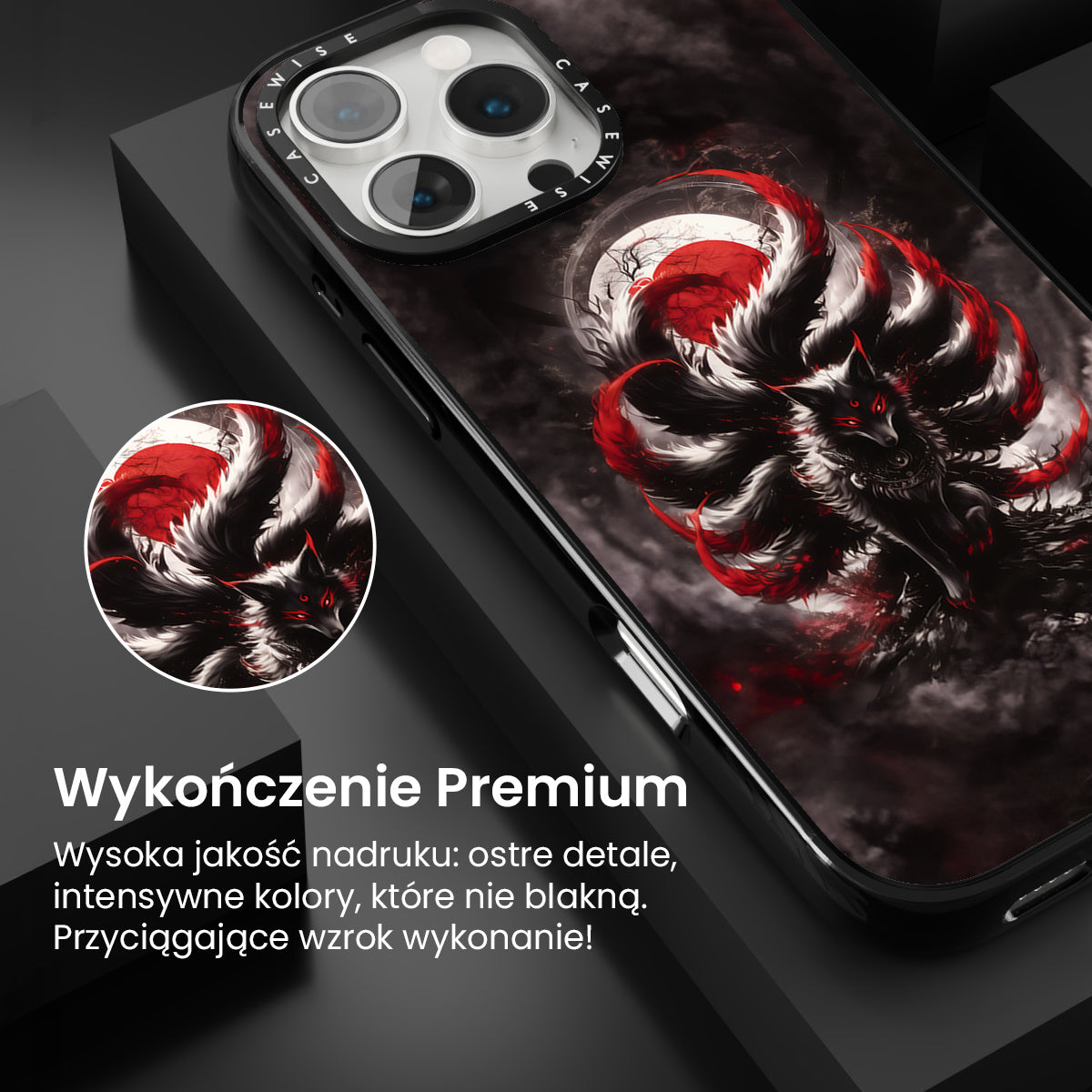 CASEWISE CASEWISE

Wykończenie Premium

Wysoka jakość nadruku: ostre detale, intensywne kolory, które nie blakną. Przyciągające wzrok wykonanie!