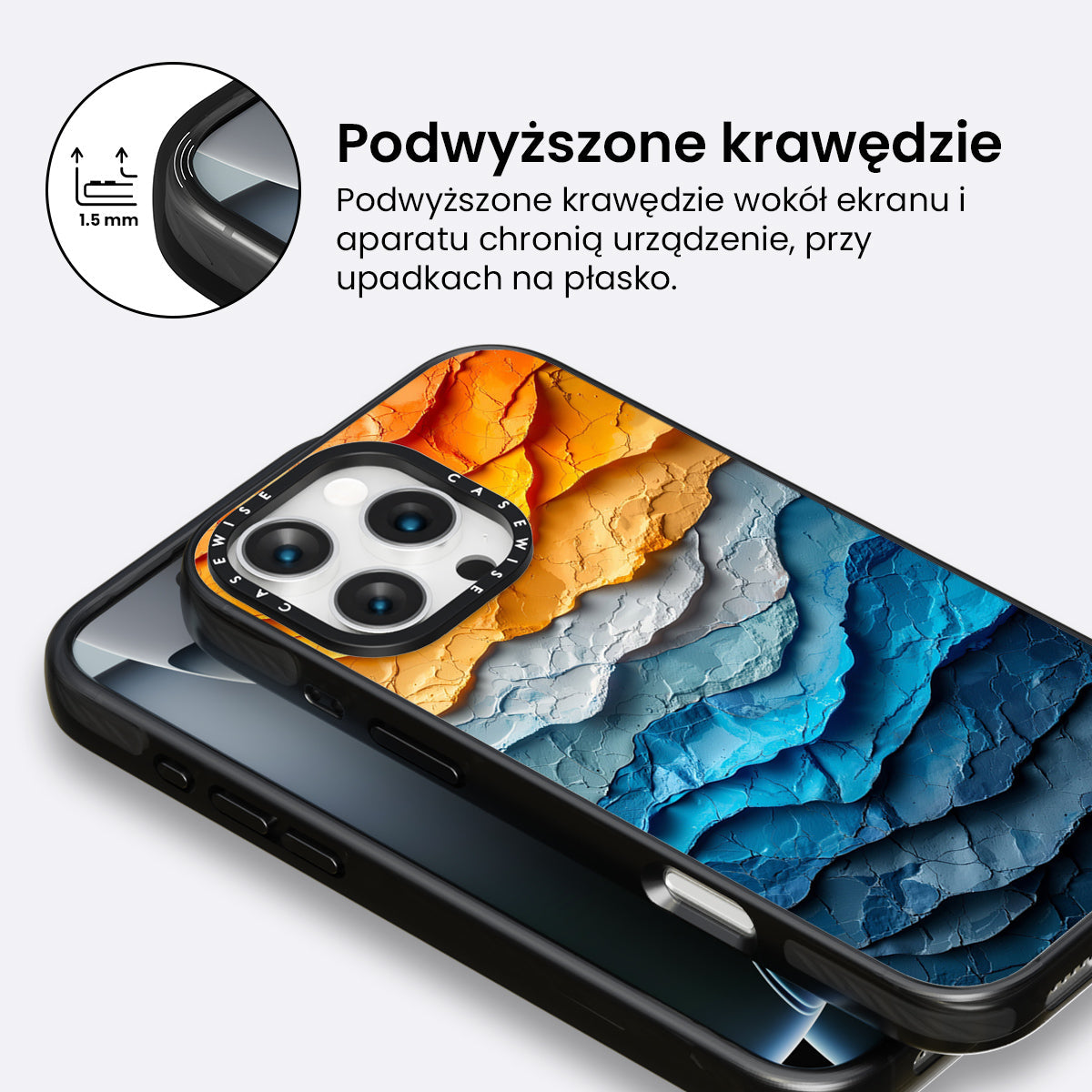 1.5 mm

Podwyższone krawędzie

Podwyższone krawędzie wokół ekranu i aparatu chronią urządzenie, przy upadkach na płasko.

CASEWISE CASEWISE