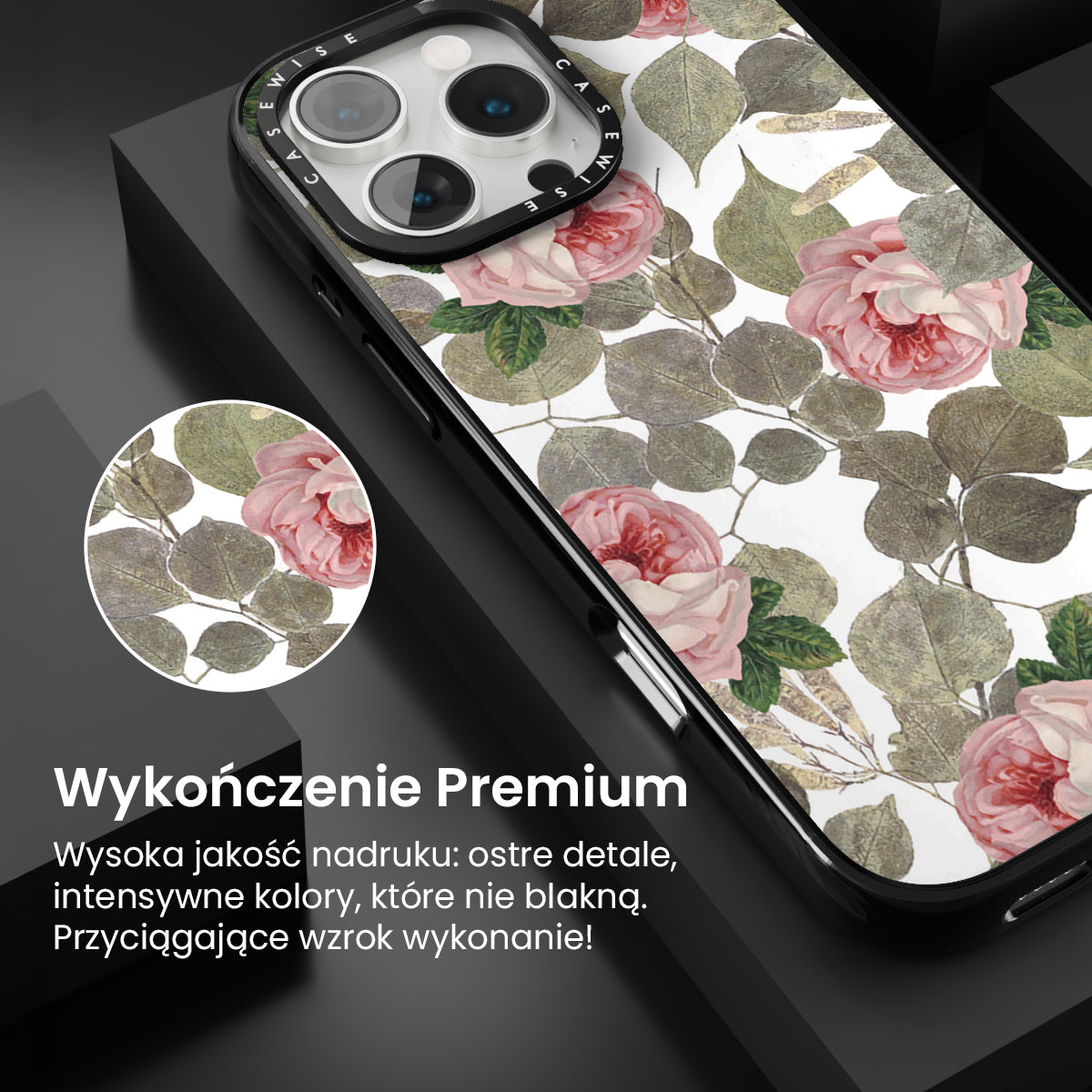 CASEWISE CASEWISE

Wykończenie Premium

Wysoka jakość nadruku: ostre detale, intensywne kolory, które nie blakną. Przyciągające wzrok wykonanie!