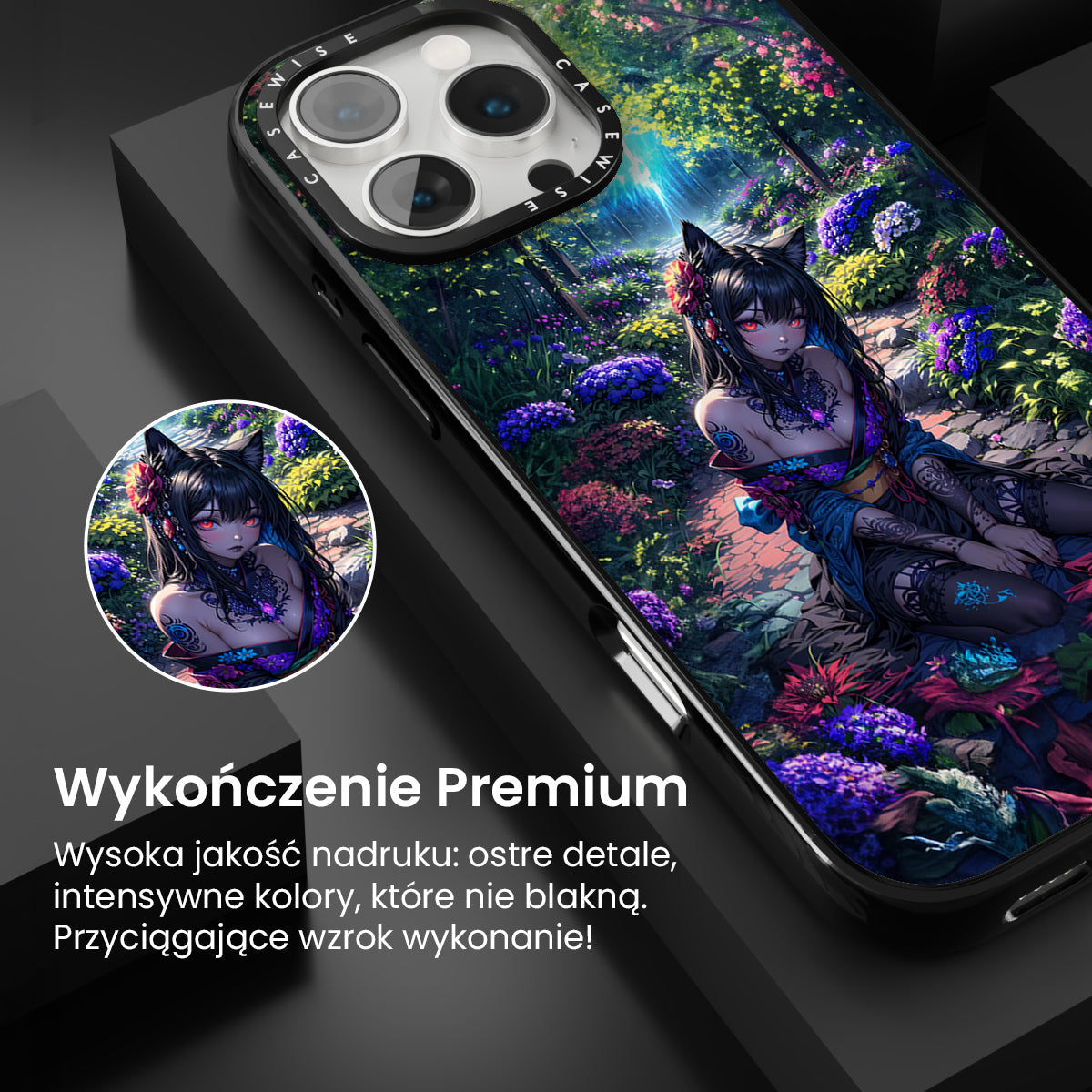 CASEWISE CASEWISE

Wykończenie Premium

Wysoka jakość nadruku: ostre detale, intensywne kolory, które nie blakną. Przyciągające wzrok wykonanie!