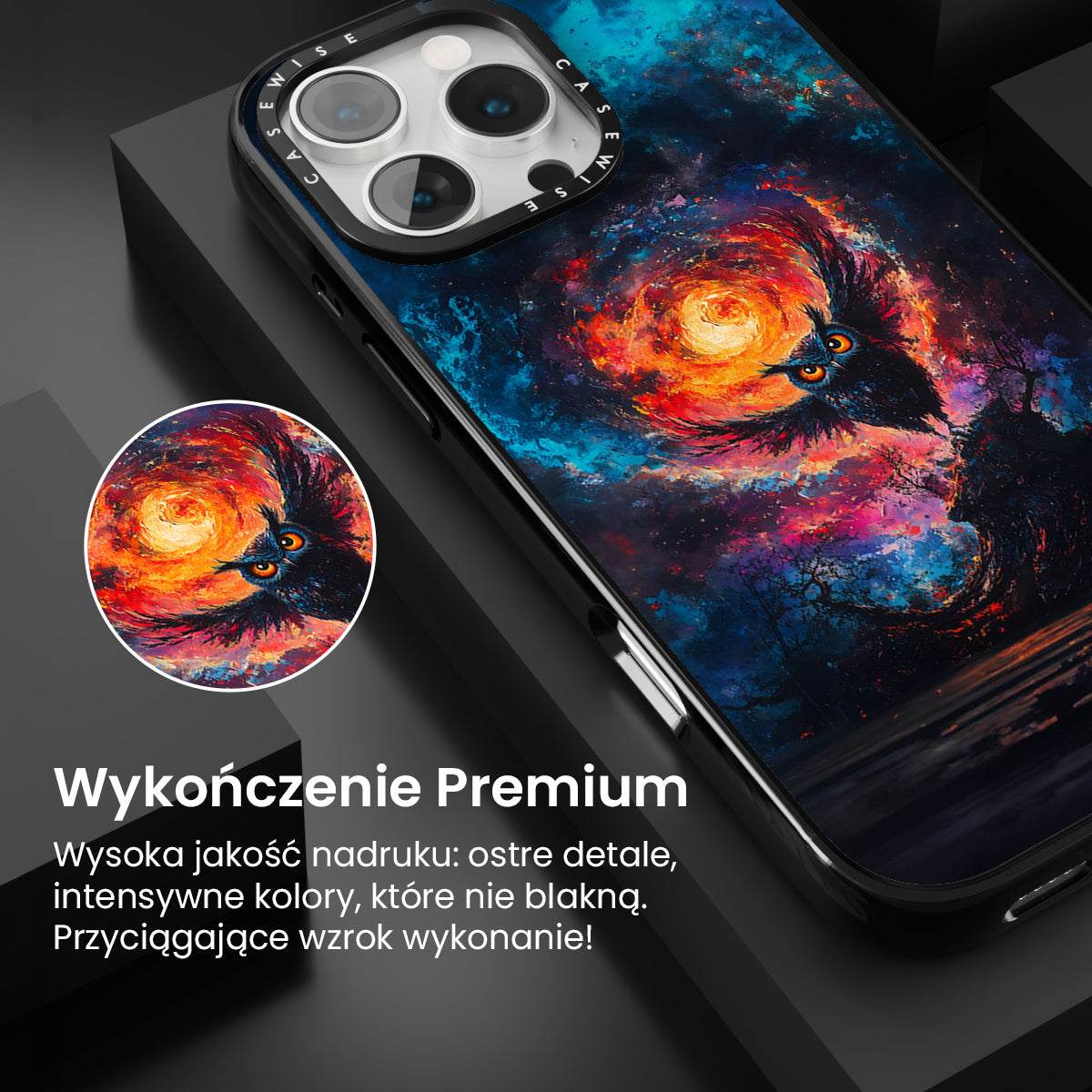 CASEWISE CASEWISE

Wykończenie Premium

Wysoka jakość nadruku: ostre detale, intensywne kolory, które nie blakną. Przyciągające wzrok wykonanie!