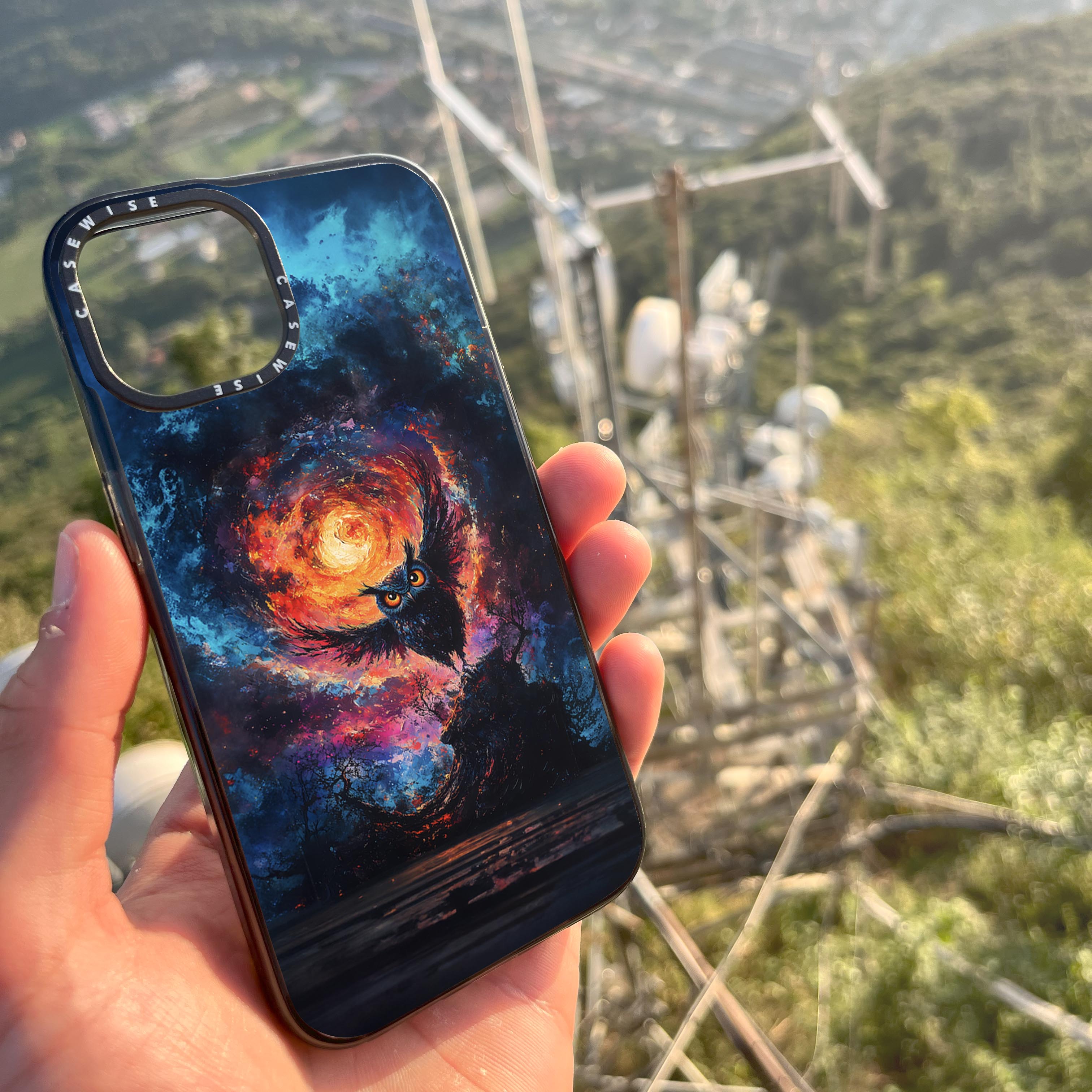 CASEWISE CASEWISE