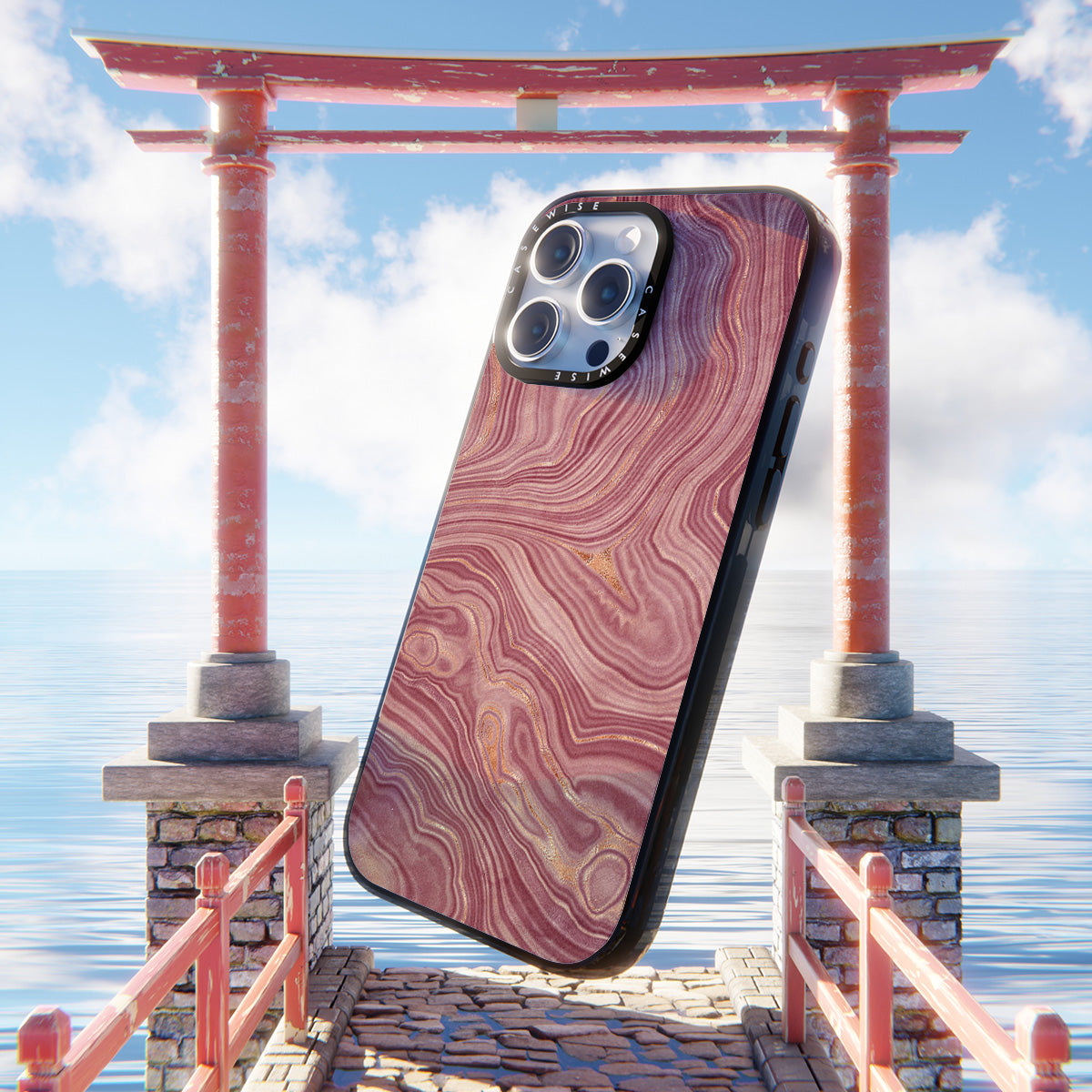 CASEWISE CASEWISE