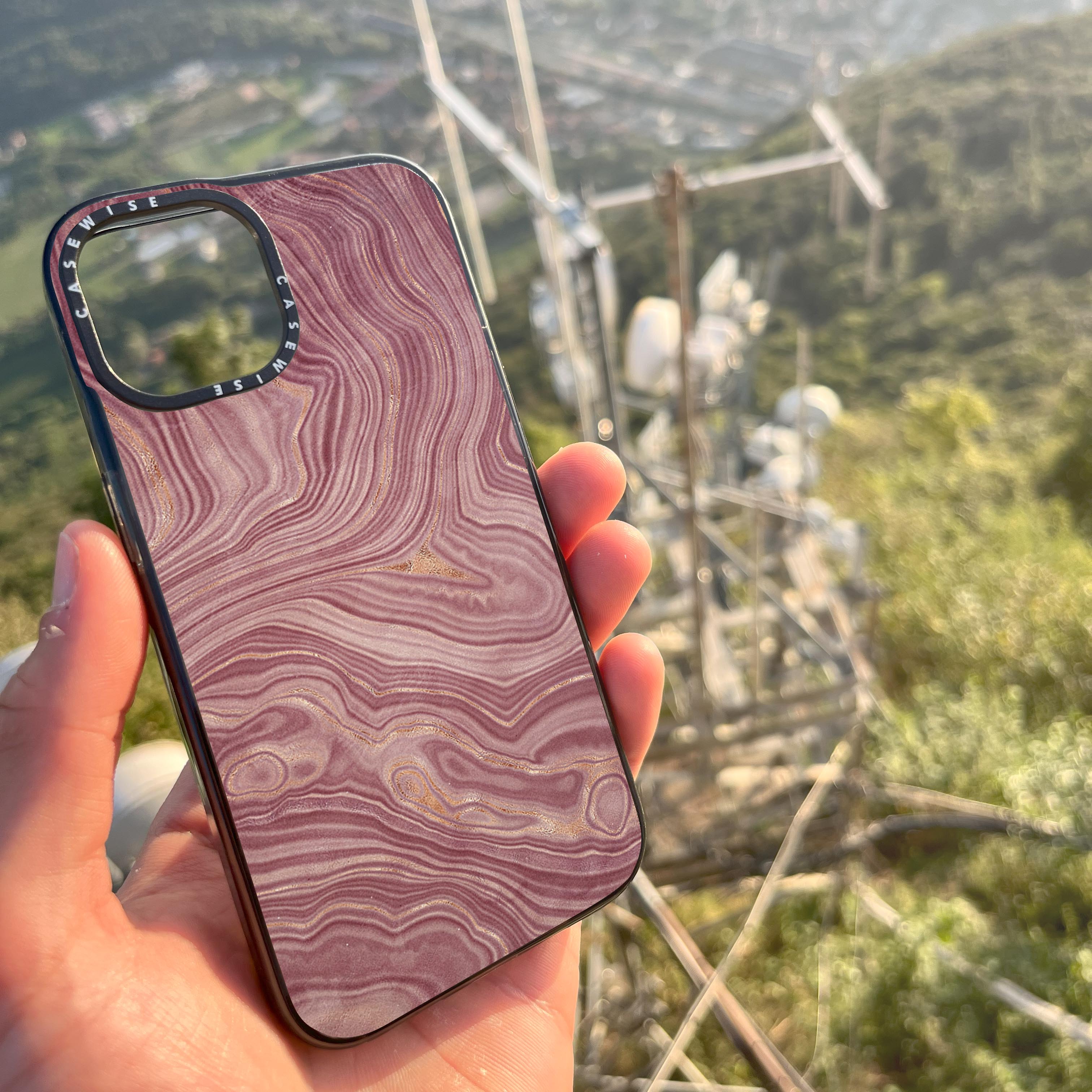 CASEWISE CASEWISE