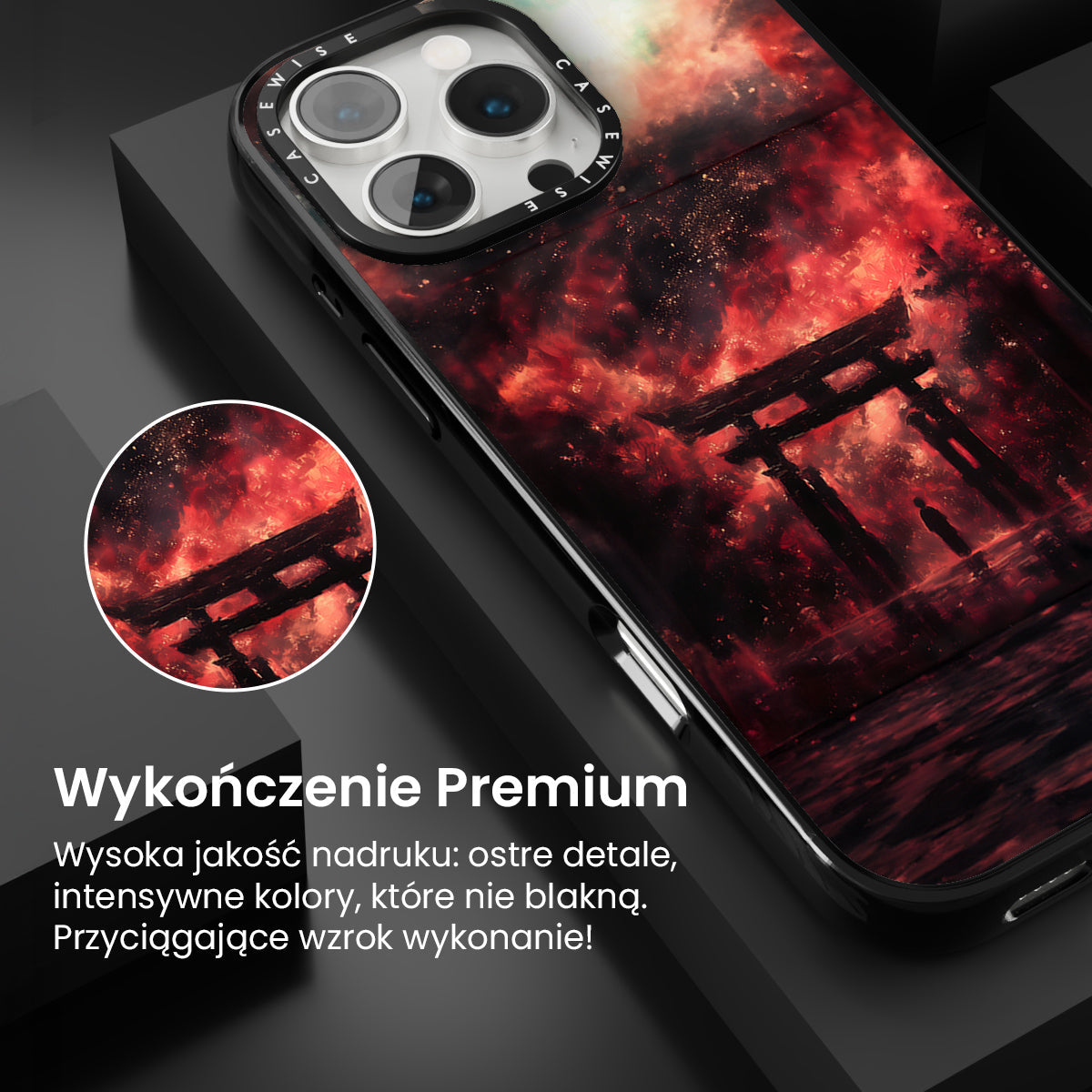 CASEWISE CASEWISE

Wykończenie Premium

Wysoka jakość nadruku: ostre detale, intensywne kolory, które nie blakną. Przyciągające wzrok wykonanie!