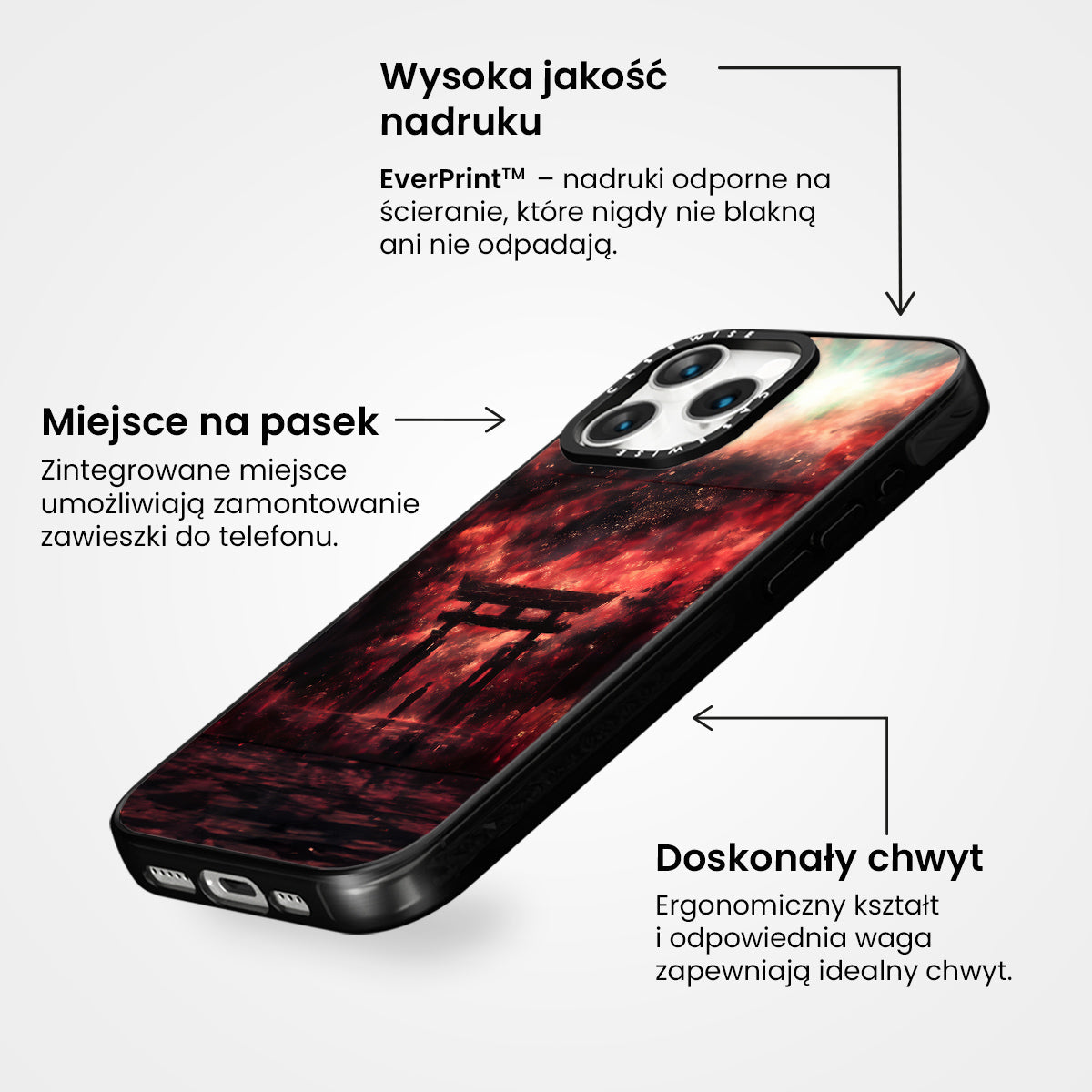 Wysoka jakość nadruku

EverPrint™ – nadruki odporne na ścieranie, które nigdy nie blakną ani nie odpadają.

Miejsce na pasek

Zintegrowane miejsce umożliwiają zamontowanie zawieszki do telefonu.

CASEWISE

CASEWISE

Doskonały chwyt

Ergonomiczny kształt i odpowiednia waga zapewniają idealny chwyt.