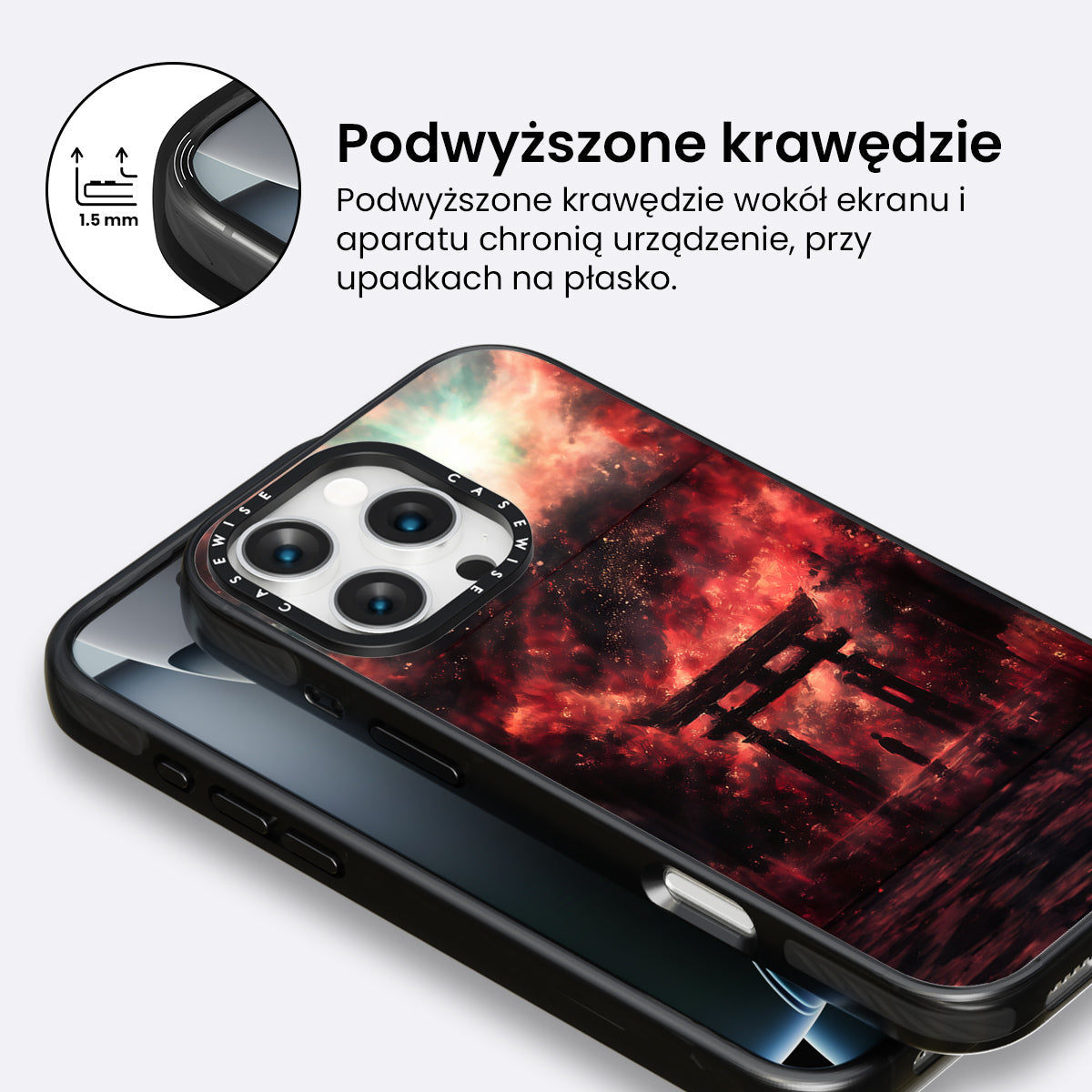 1.5 mm

Podwyższone krawędzie

Podwyższone krawędzie wokół ekranu i aparatu chronią urządzenie, przy upadkach na płasko.

CASEWISE CASEWISE