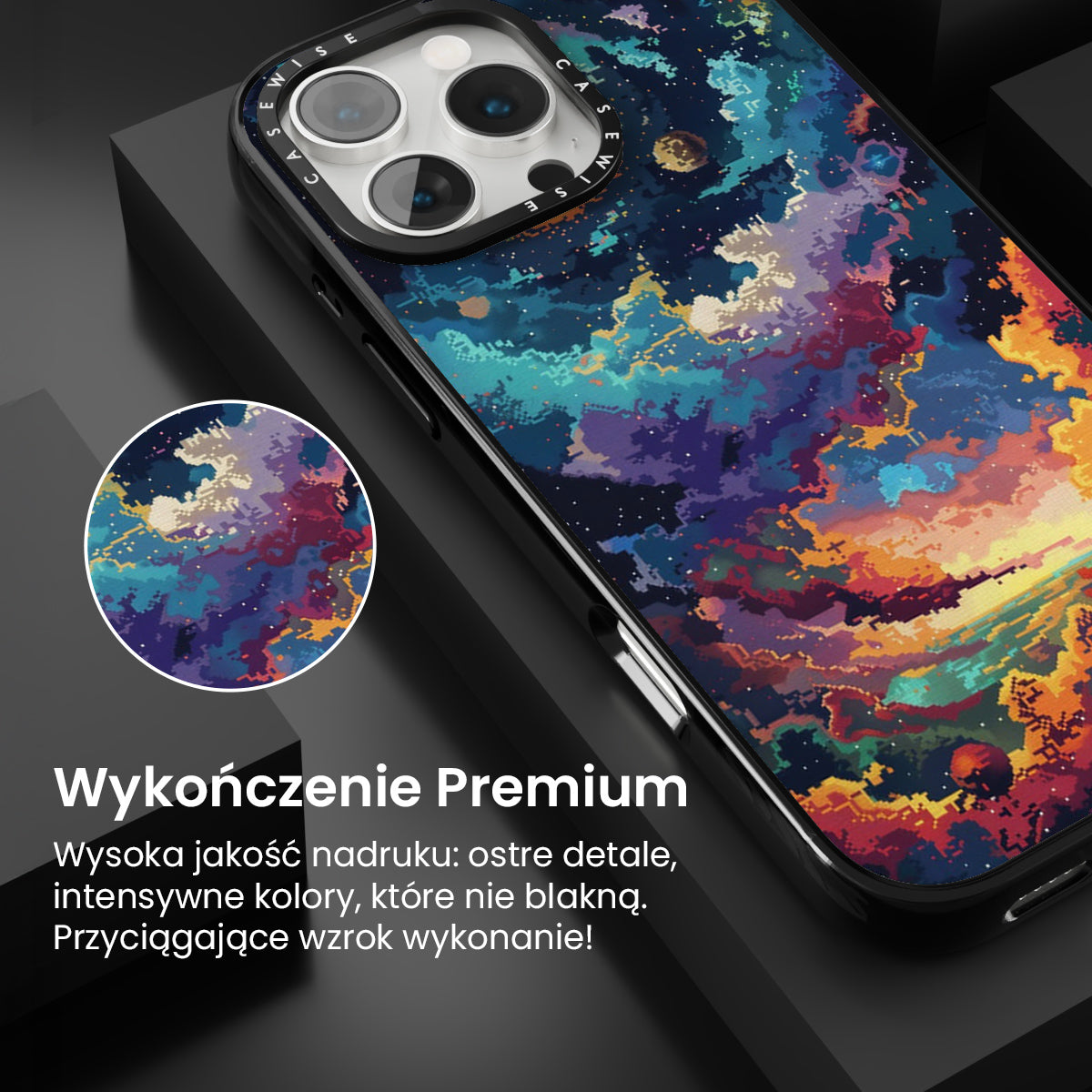 CASEWISE CASEWISE

Wykończenie Premium

Wysoka jakość nadruku: ostre detale, intensywne kolory, które nie blakną. Przyciągające wzrok wykonanie!