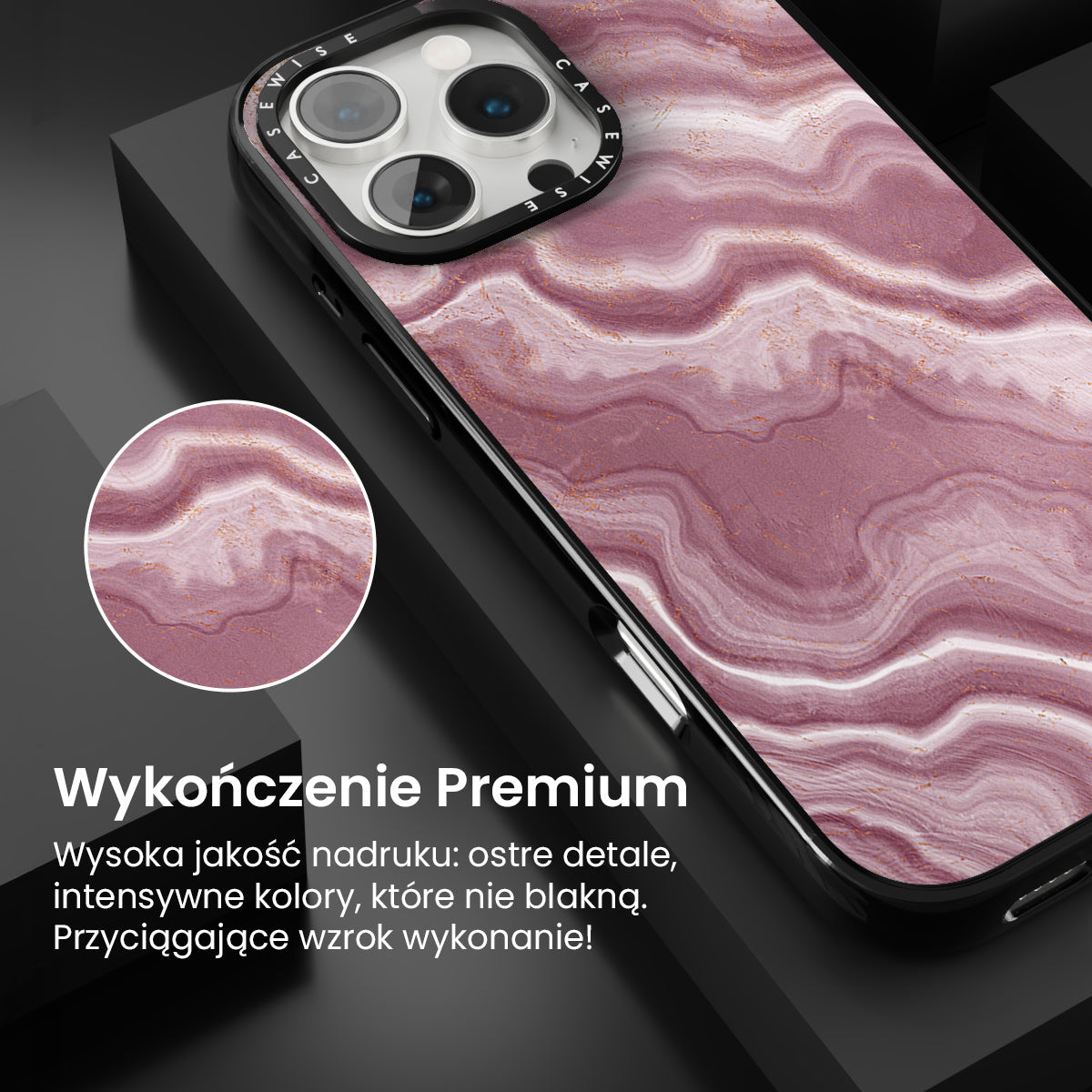 CASEWISE CASEWISE

Wykończenie Premium

Wysoka jakość nadruku: ostre detale, intensywne kolory, które nie blakną. Przyciągające wzrok wykonanie!