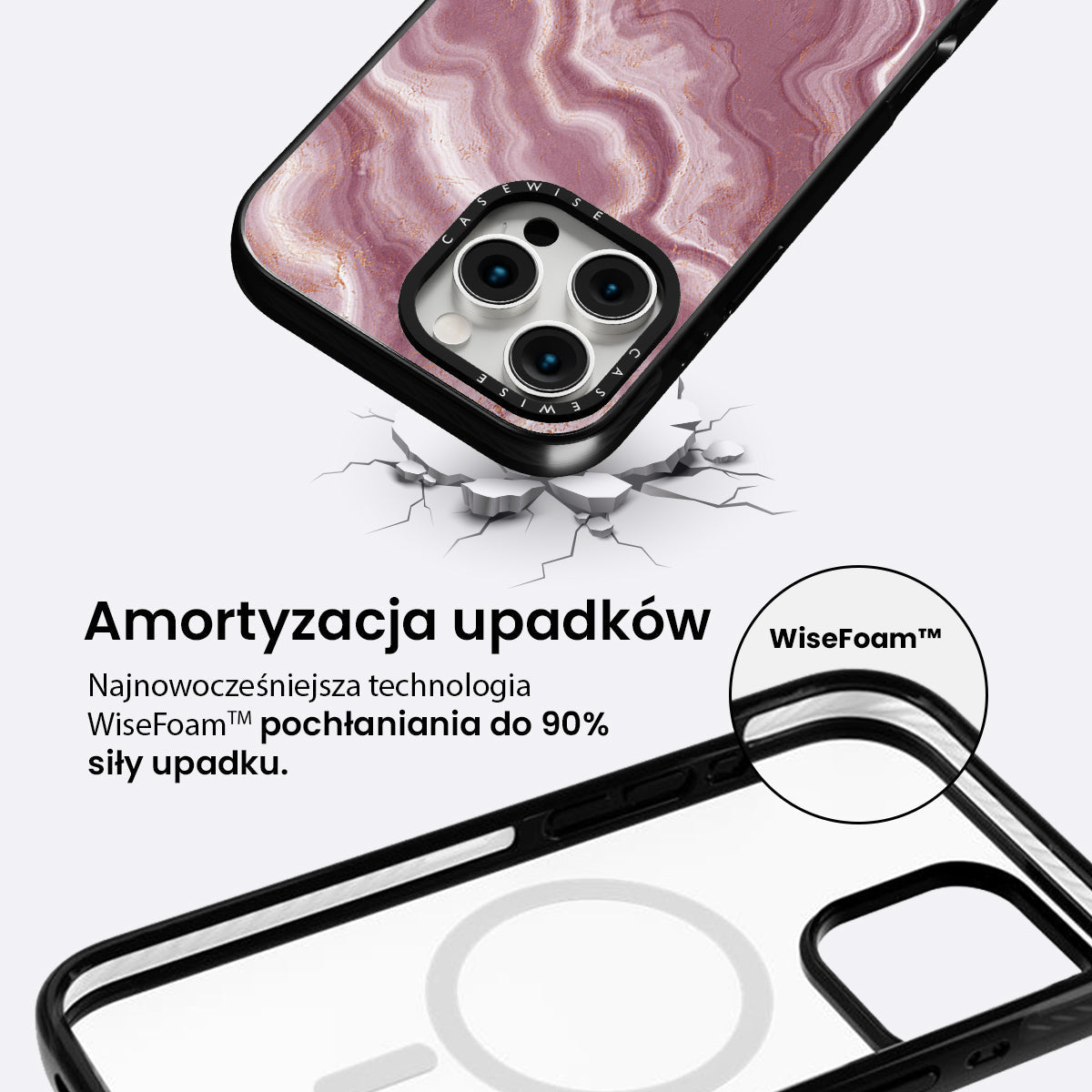 CASEWISE

CASEWISE

Amortyzacja upadków

Najnowocześniejsza technologia WiseFoam™ pochłaniania do 90% siły upadku.

WiseFoam™