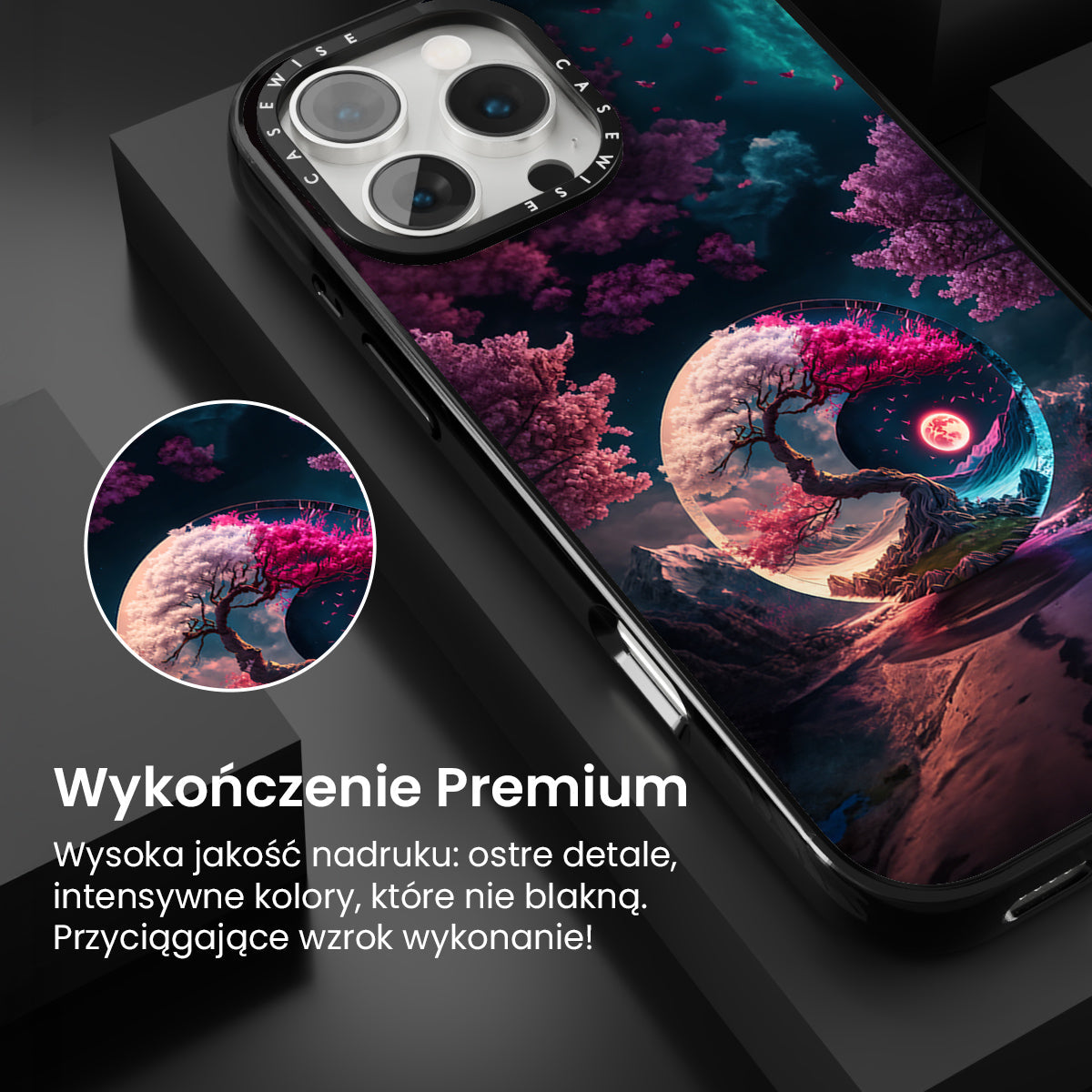 CASEWISE CASEWISE

Wykończenie Premium

Wysoka jakość nadruku: ostre detale, intensywne kolory, które nie blakną. Przyciągające wzrok wykonanie!