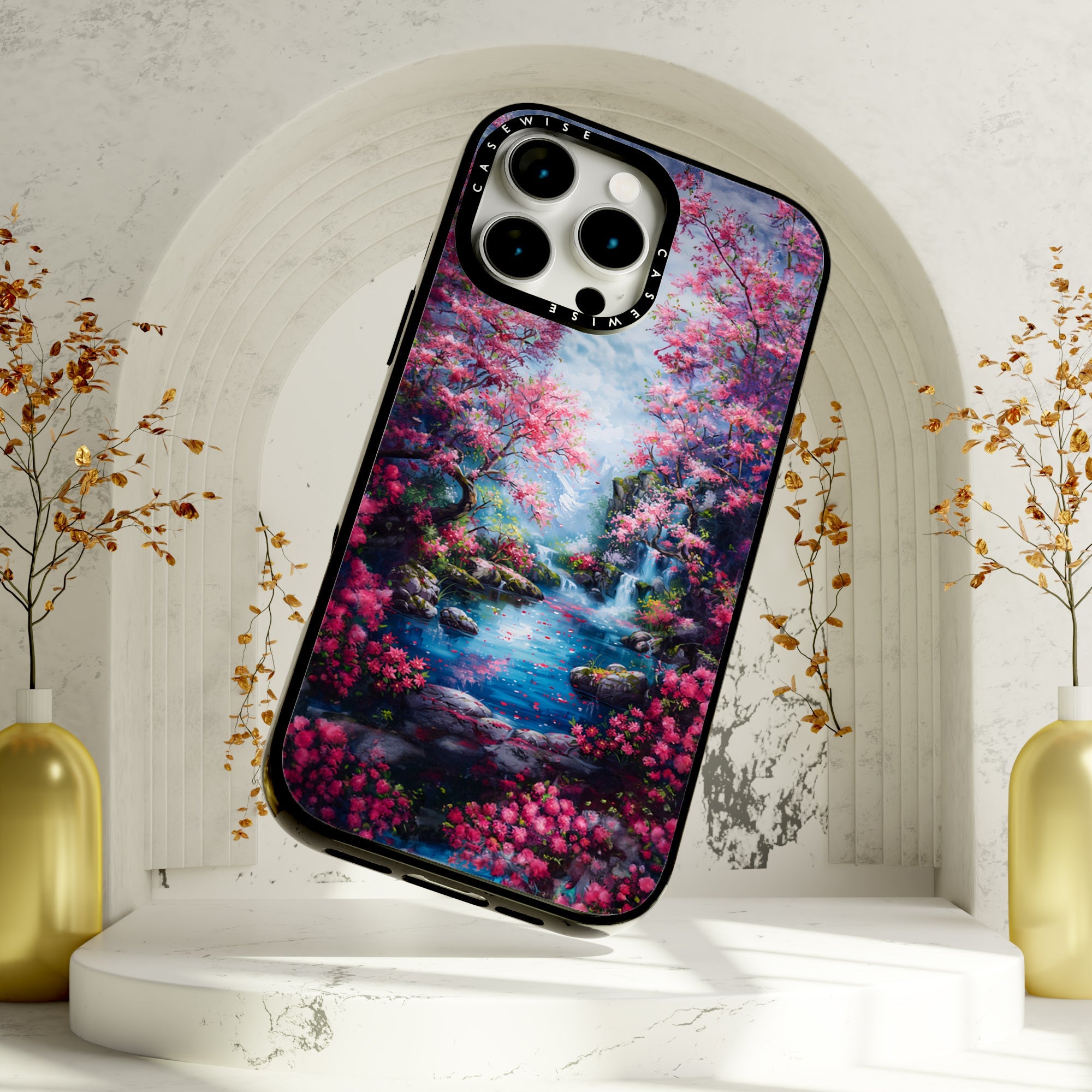 CASEWISE CASEWISE