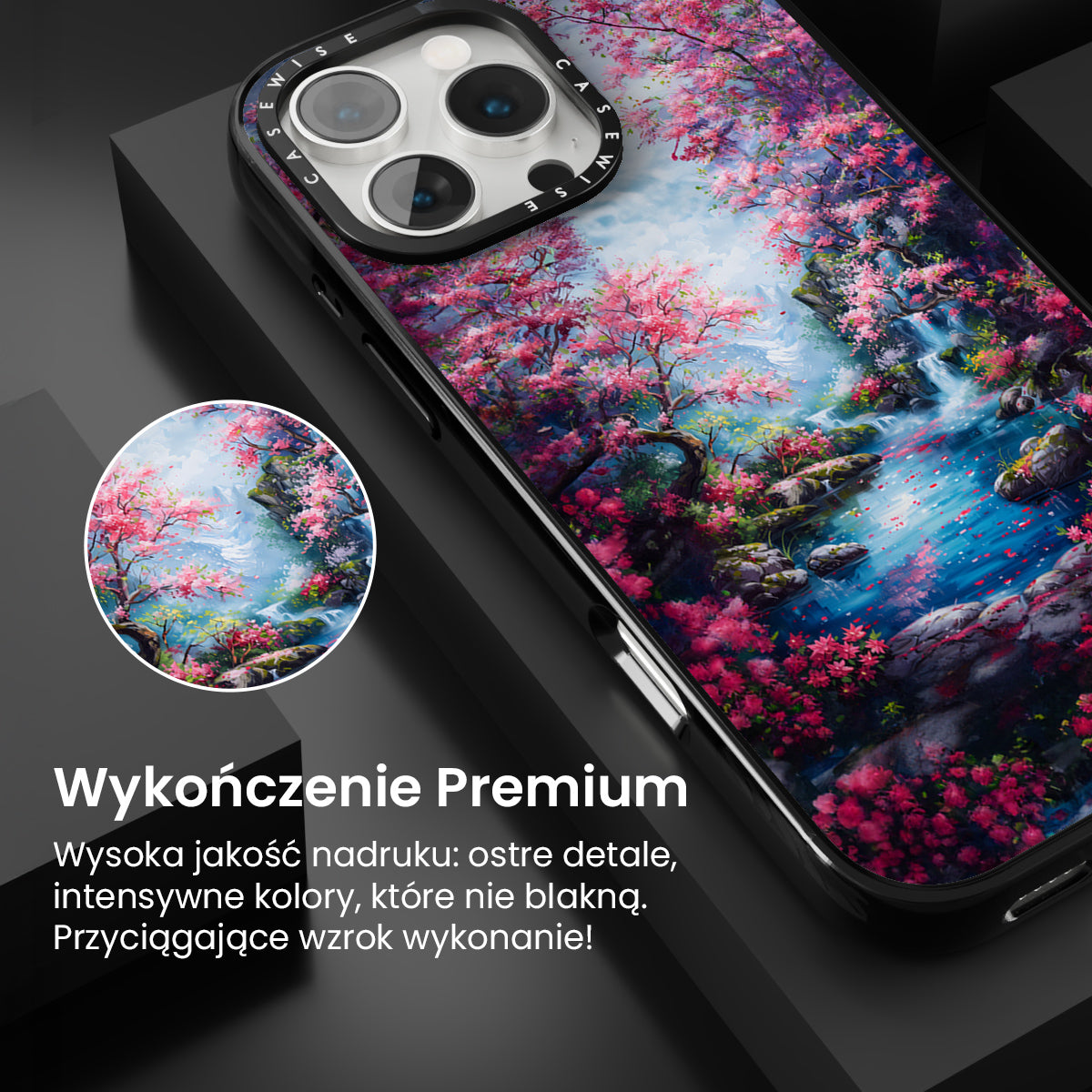 CASEWISE CASEWISE

Wykończenie Premium

Wysoka jakość nadruku: ostre detale, intensywne kolory, które nie blakną. Przyciągające wzrok wykonanie!