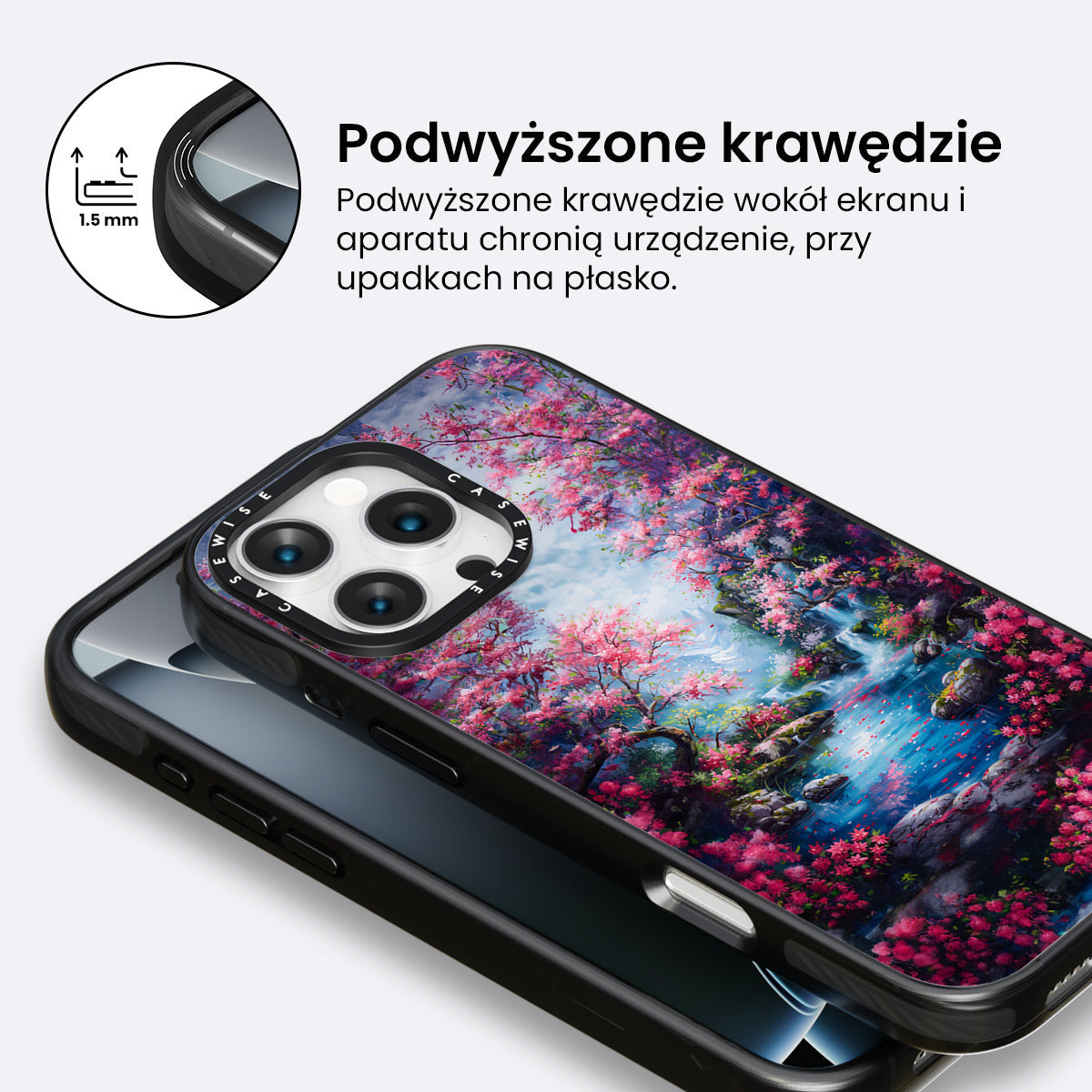 1.5 mm

Podwyższone krawędzie

Podwyższone krawędzie wokół ekranu i aparatu chronią urządzenie, przy upadkach na płasko.

CASEWISE CASEWISE