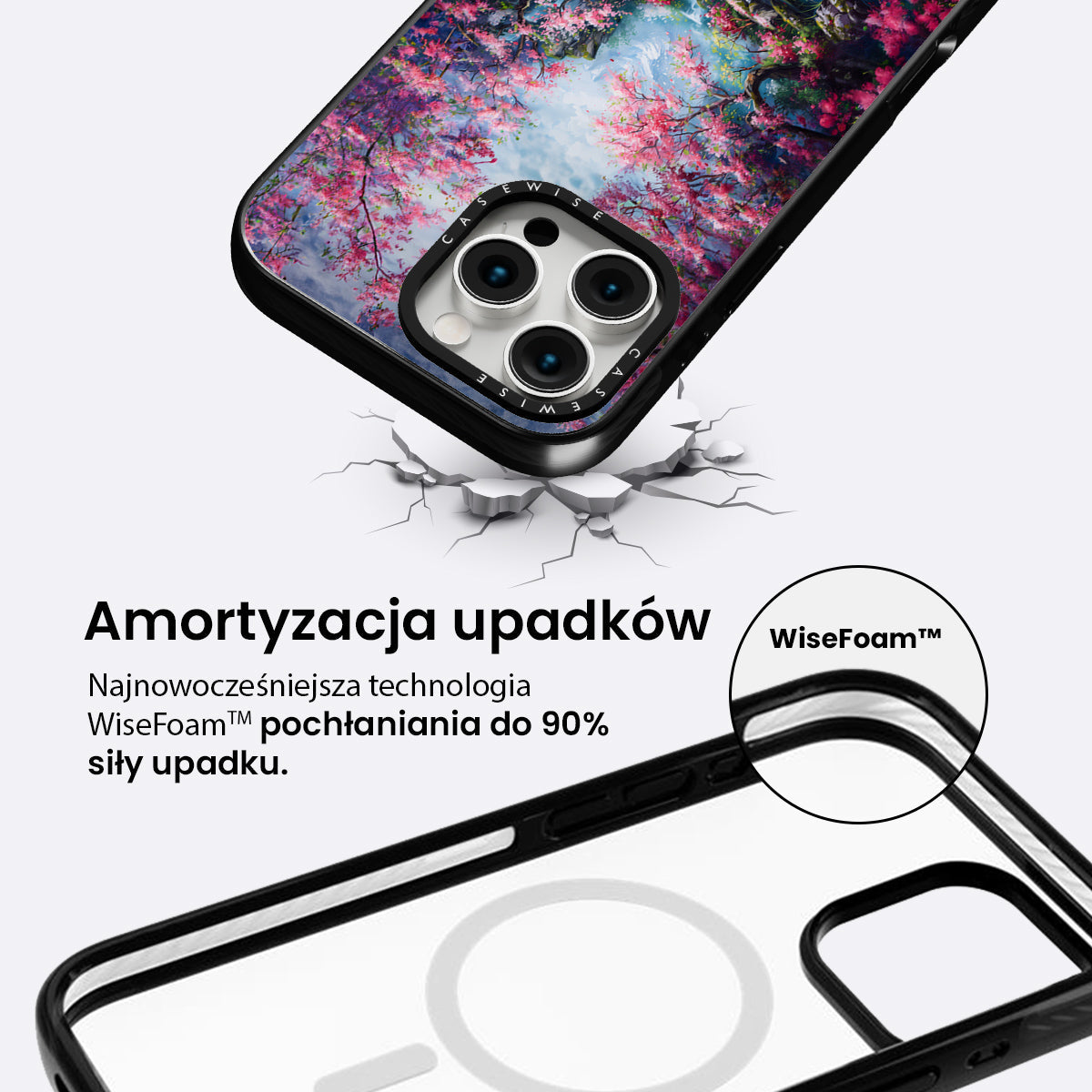 CASEWISE

CASEWISE

Amortyzacja upadków

Najnowocześniejsza technologia WiseFoam™ pochłaniania do 90% siły upadku.

WiseFoam™