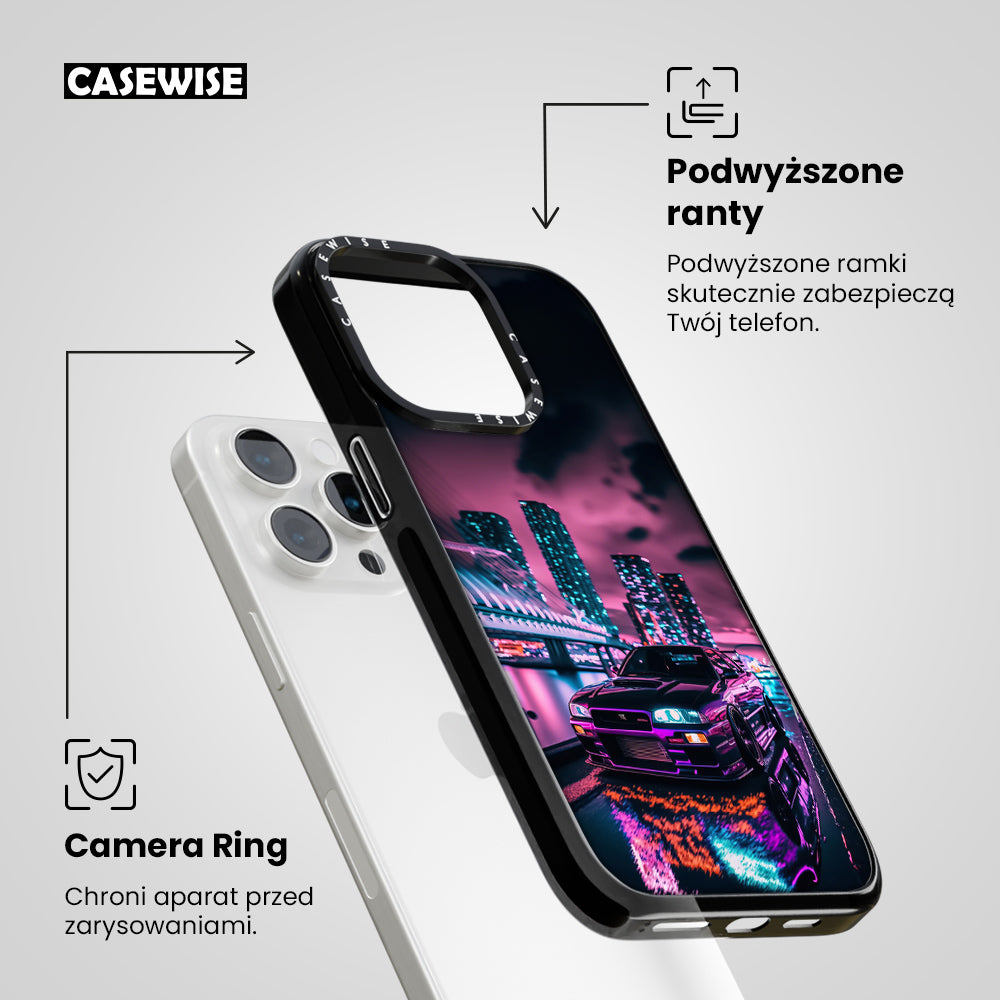 CASEWISE

Podwyższone ranty

Podwyższone ramki skutecznie zabezpieczą Twój telefon.

CASEWISE

CASEWISE

Camera Ring

Chroni aparat przed zarysowaniami.