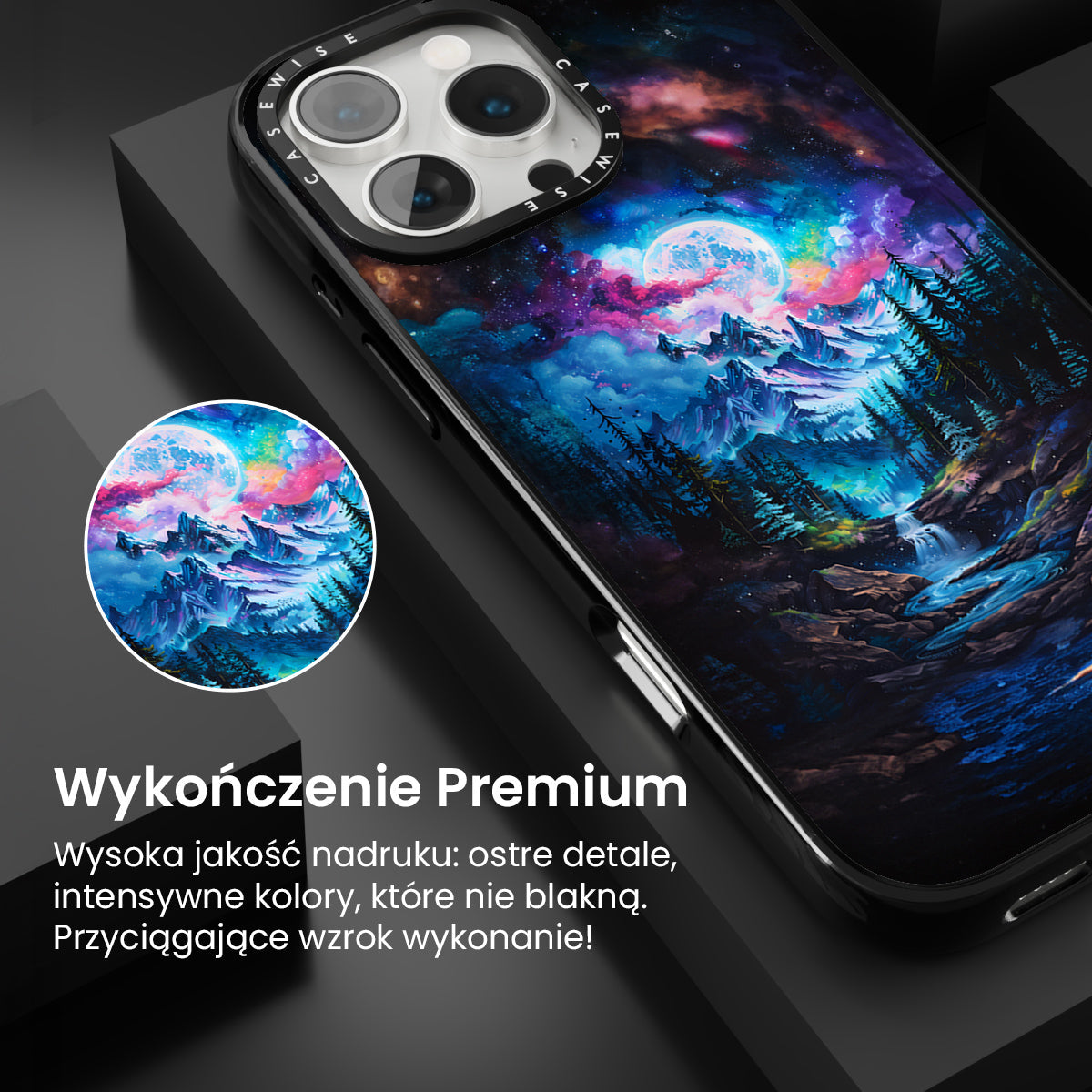 CASEWISE CASEWISE

Wykończenie Premium

Wysoka jakość nadruku: ostre detale, intensywne kolory, które nie blakną. Przyciągające wzrok wykonanie!