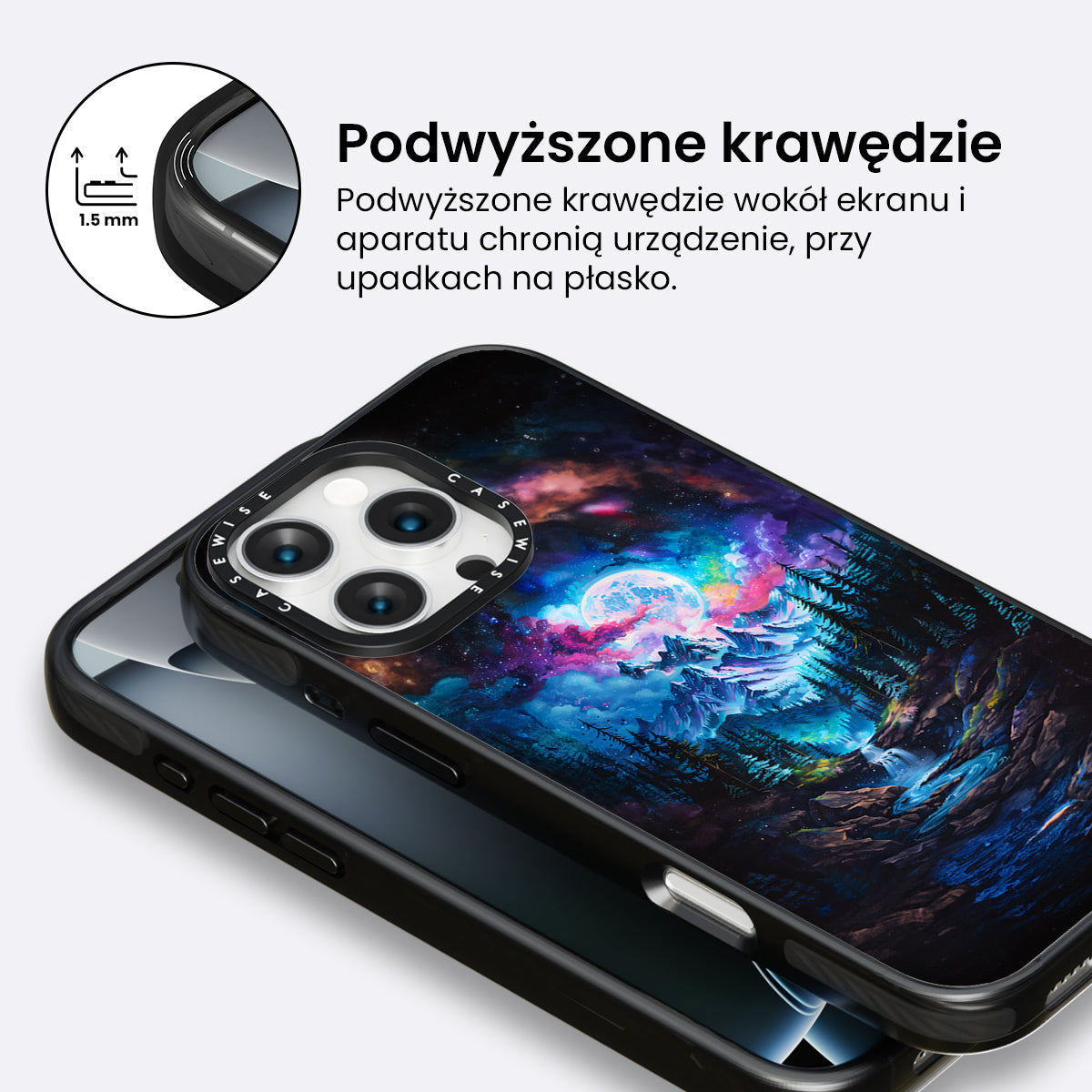 1.5 mm

Podwyższone krawędzie

Podwyższone krawędzie wokół ekranu i aparatu chronią urządzenie, przy upadkach na płasko.

CASEWISE CASEWISE