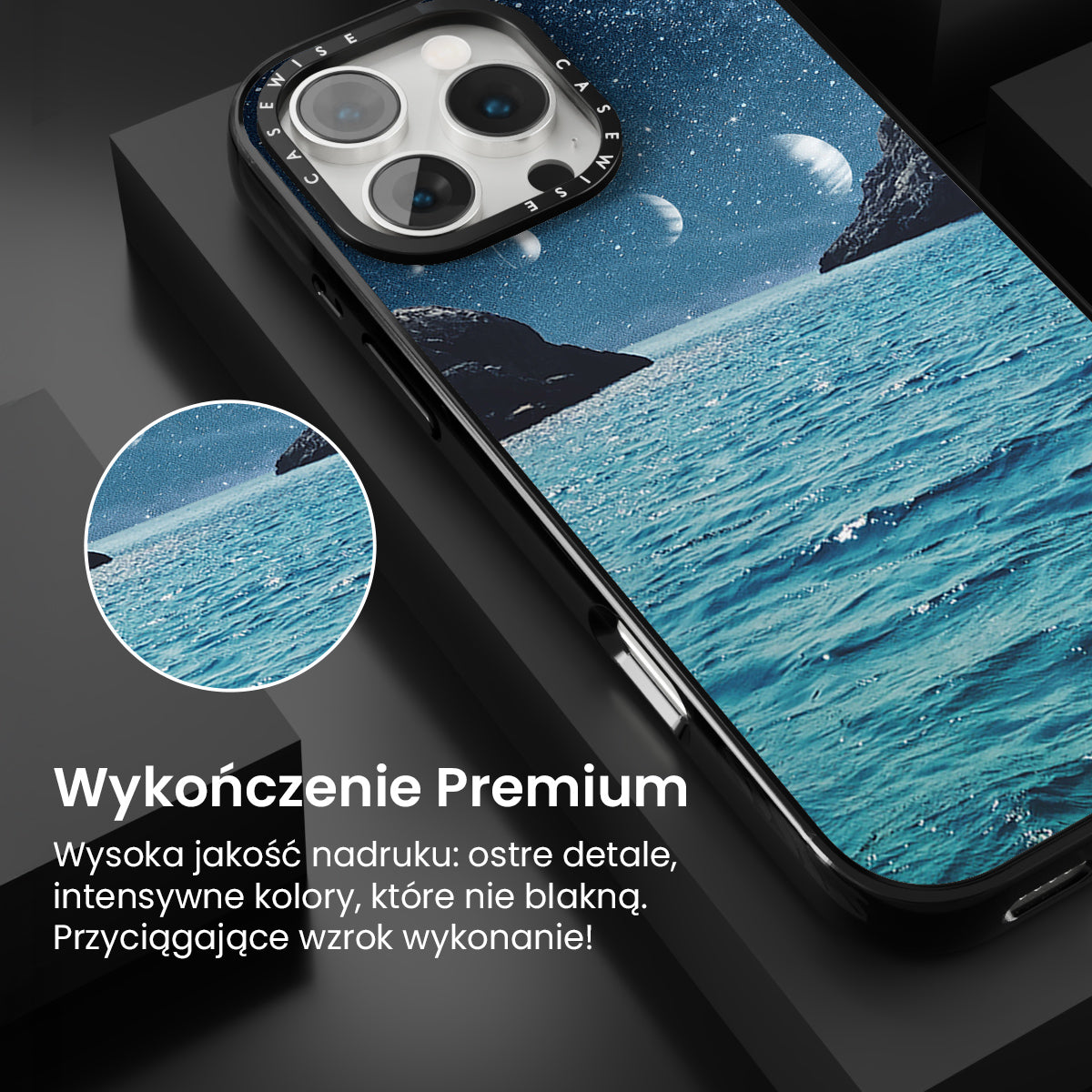 CASEWISE CASEWISE

Wykończenie Premium

Wysoka jakość nadruku: ostre detale, intensywne kolory, które nie blakną. Przyciągające wzrok wykonanie!