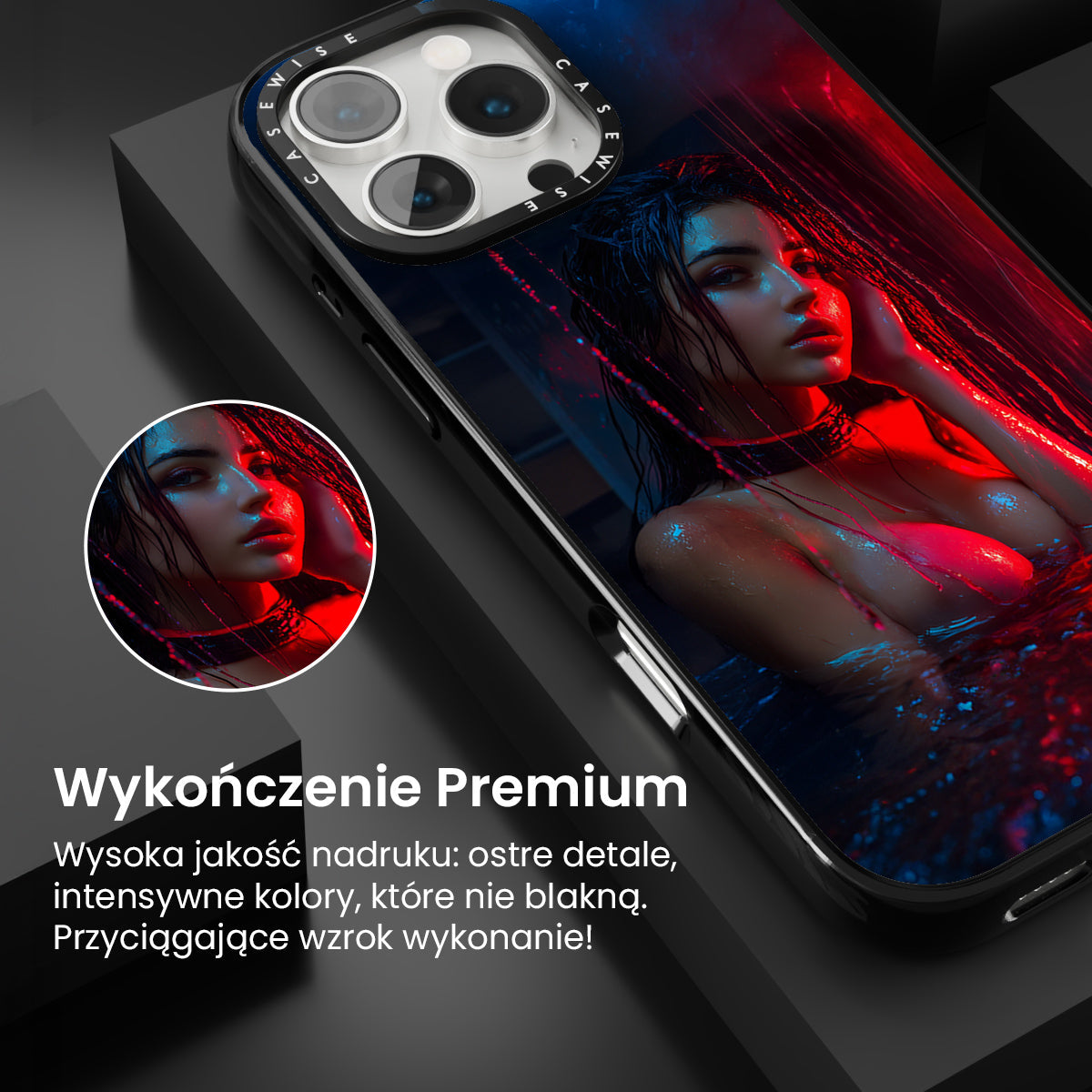 CASEWISE CASEWISE

Wykończenie Premium

Wysoka jakość nadruku: ostre detale, intensywne kolory, które nie blakną. Przyciągające wzrok wykonanie!