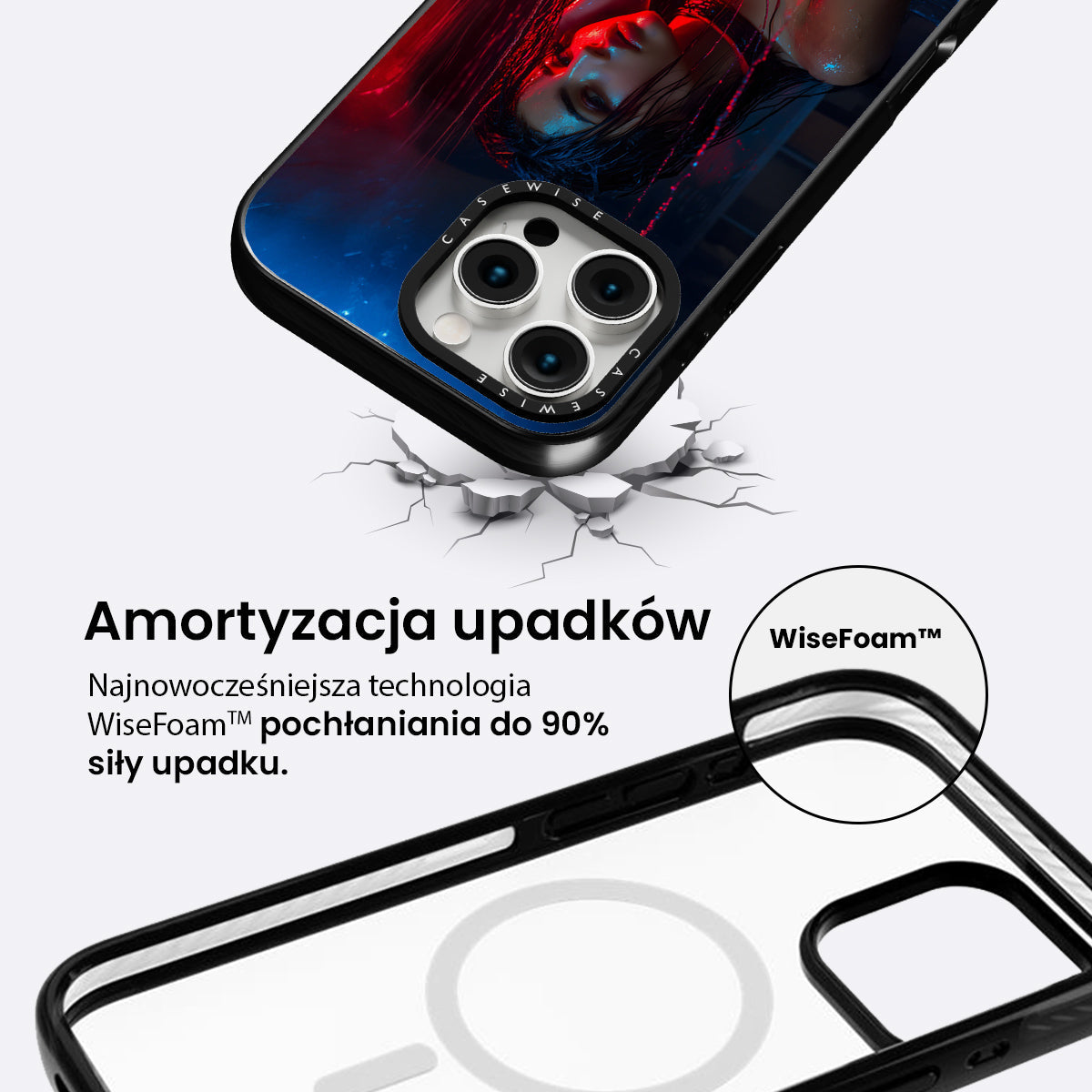 CASEWISE

CASEWISE

Amortyzacja upadków

Najnowocześniejsza technologia WiseFoam™ pochłaniania do 90% siły upadku.

WiseFoam™