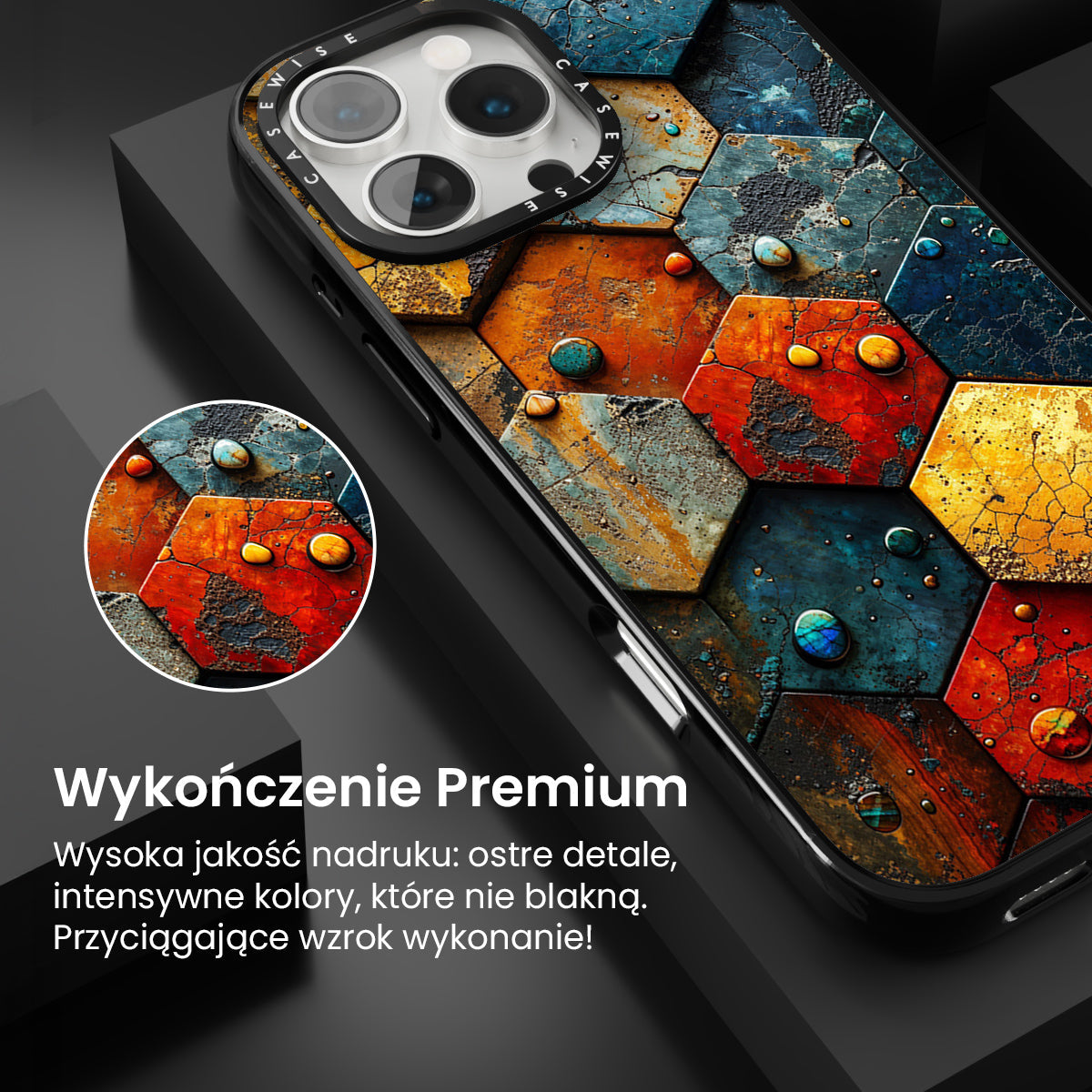 CASEWISE CASEWISE

Wykończenie Premium

Wysoka jakość nadruku: ostre detale, intensywne kolory, które nie blakną. Przyciągające wzrok wykonanie!