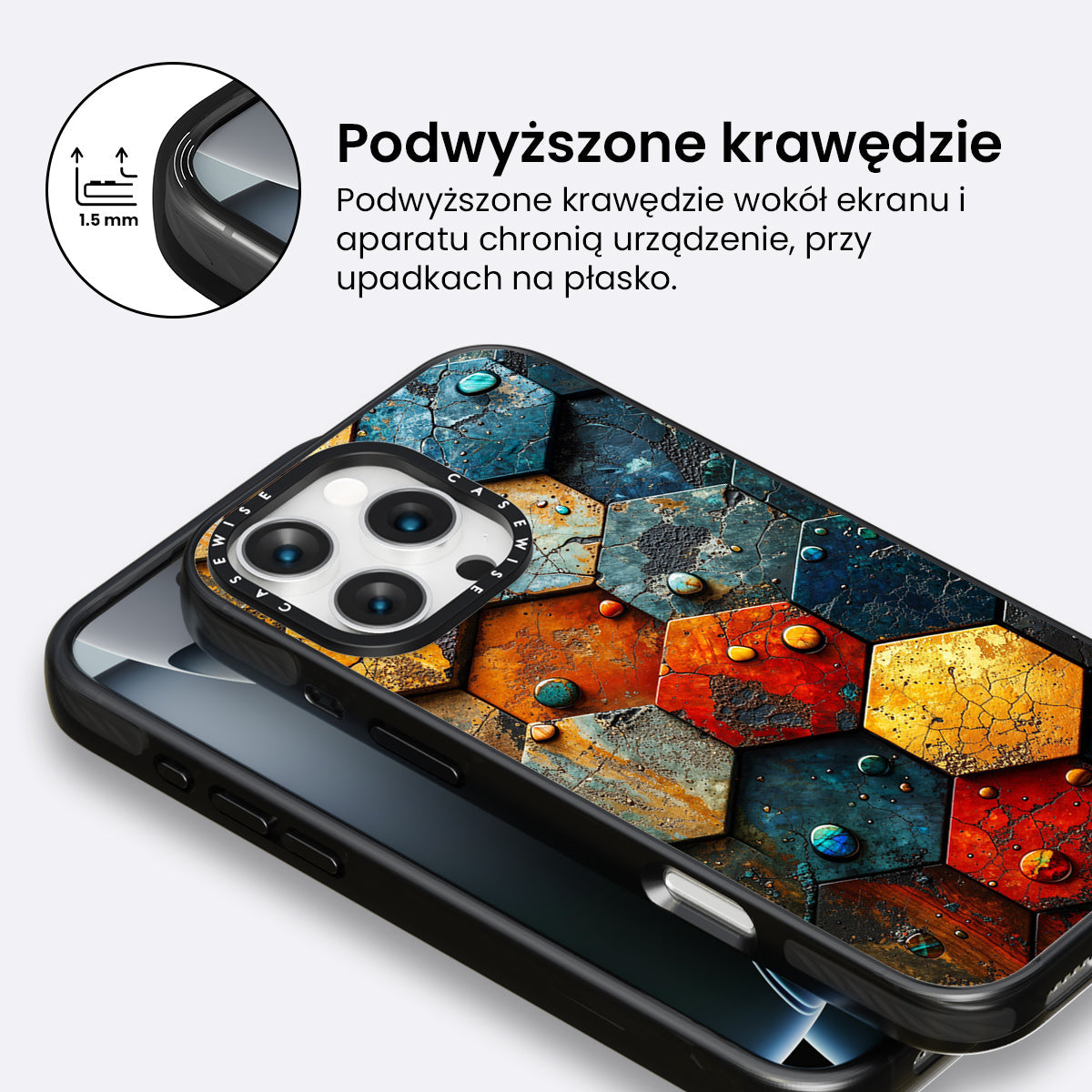 1.5 mm

Podwyższone krawędzie

Podwyższone krawędzie wokół ekranu i aparatu chronią urządzenie, przy upadkach na płasko.

CASEWISE CASEWISE