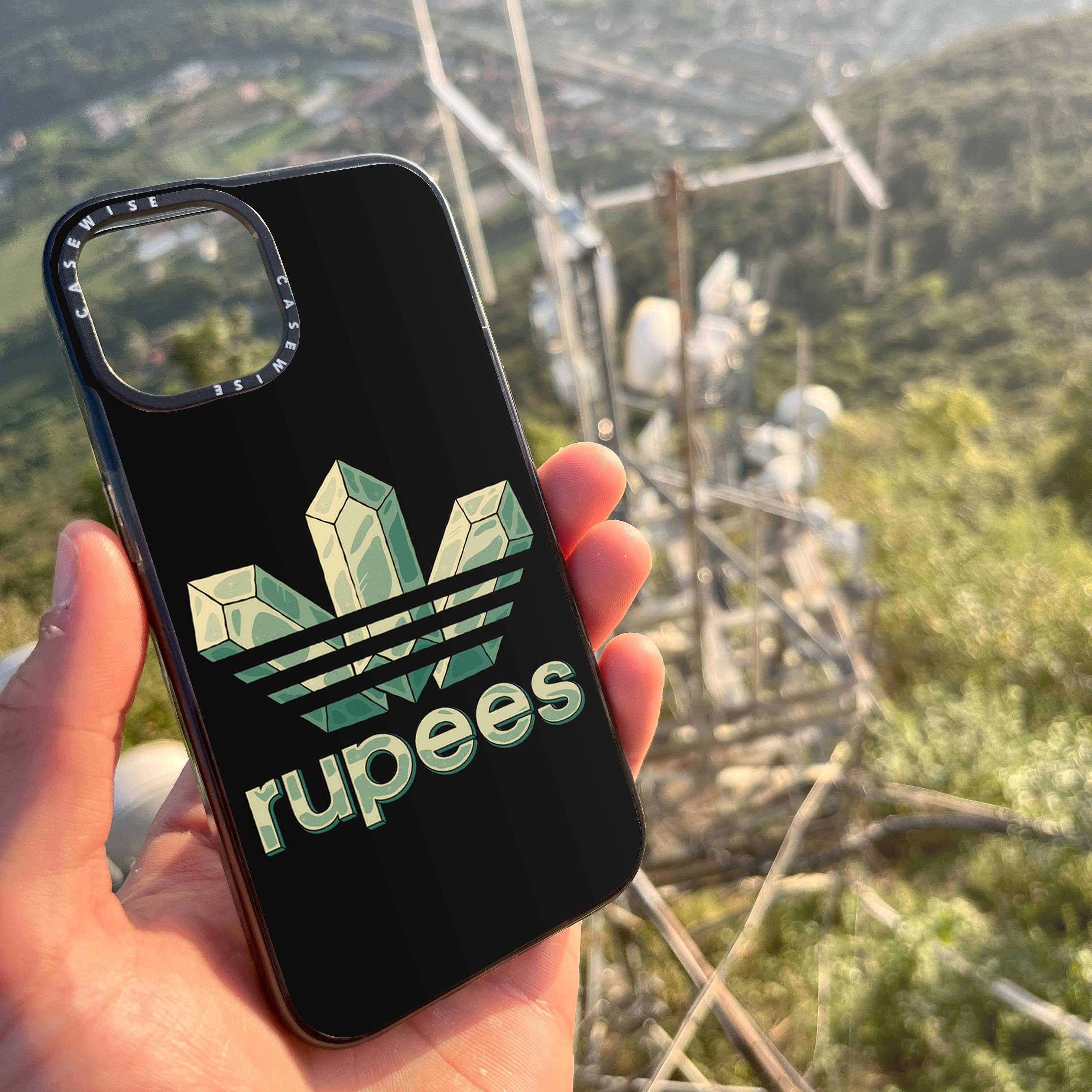 CASEWISE CASEWISE

rupees