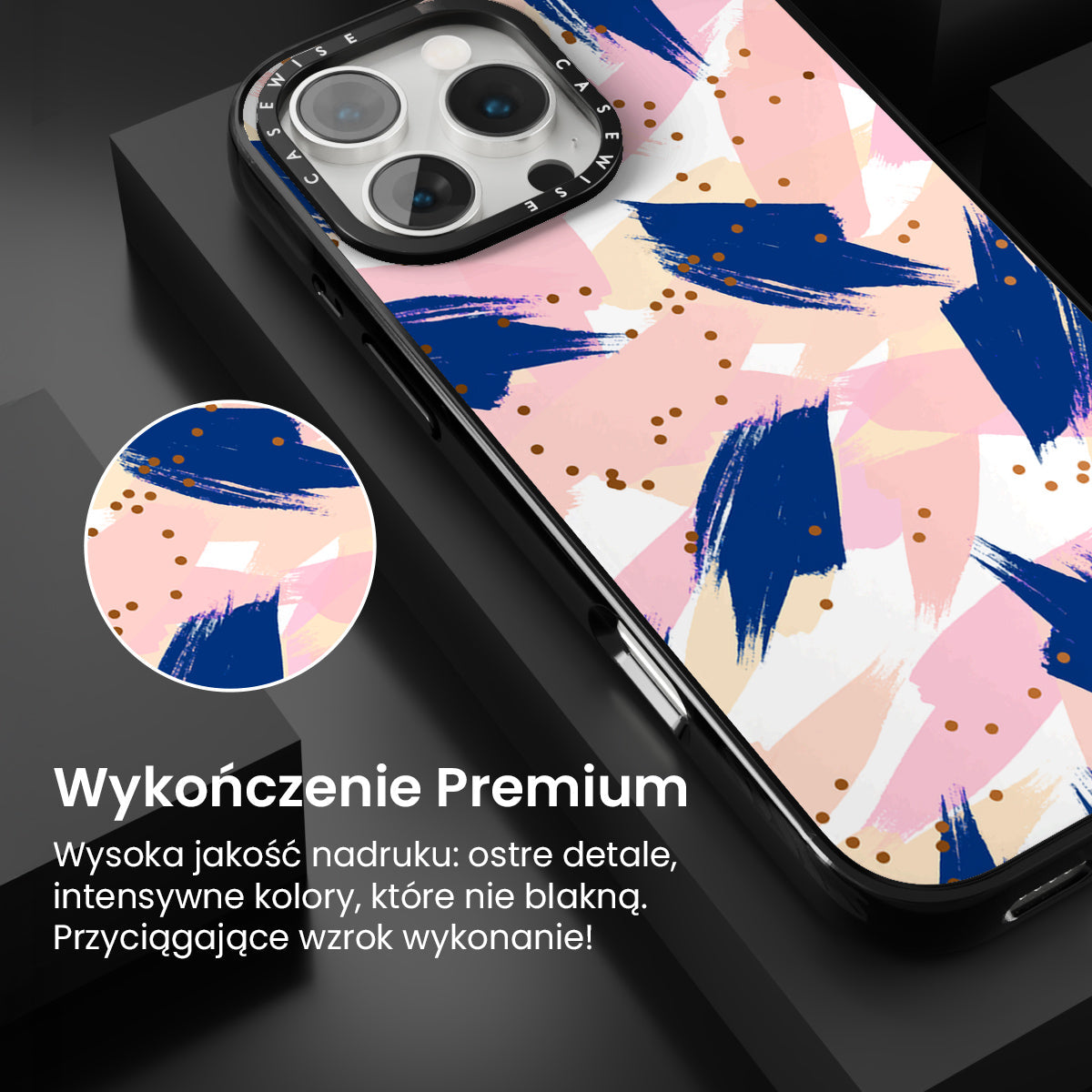 CASEWISE CASEWISE

Wykończenie Premium

Wysoka jakość nadruku: ostre detale, intensywne kolory, które nie blakną. Przyciągające wzrok wykonanie!