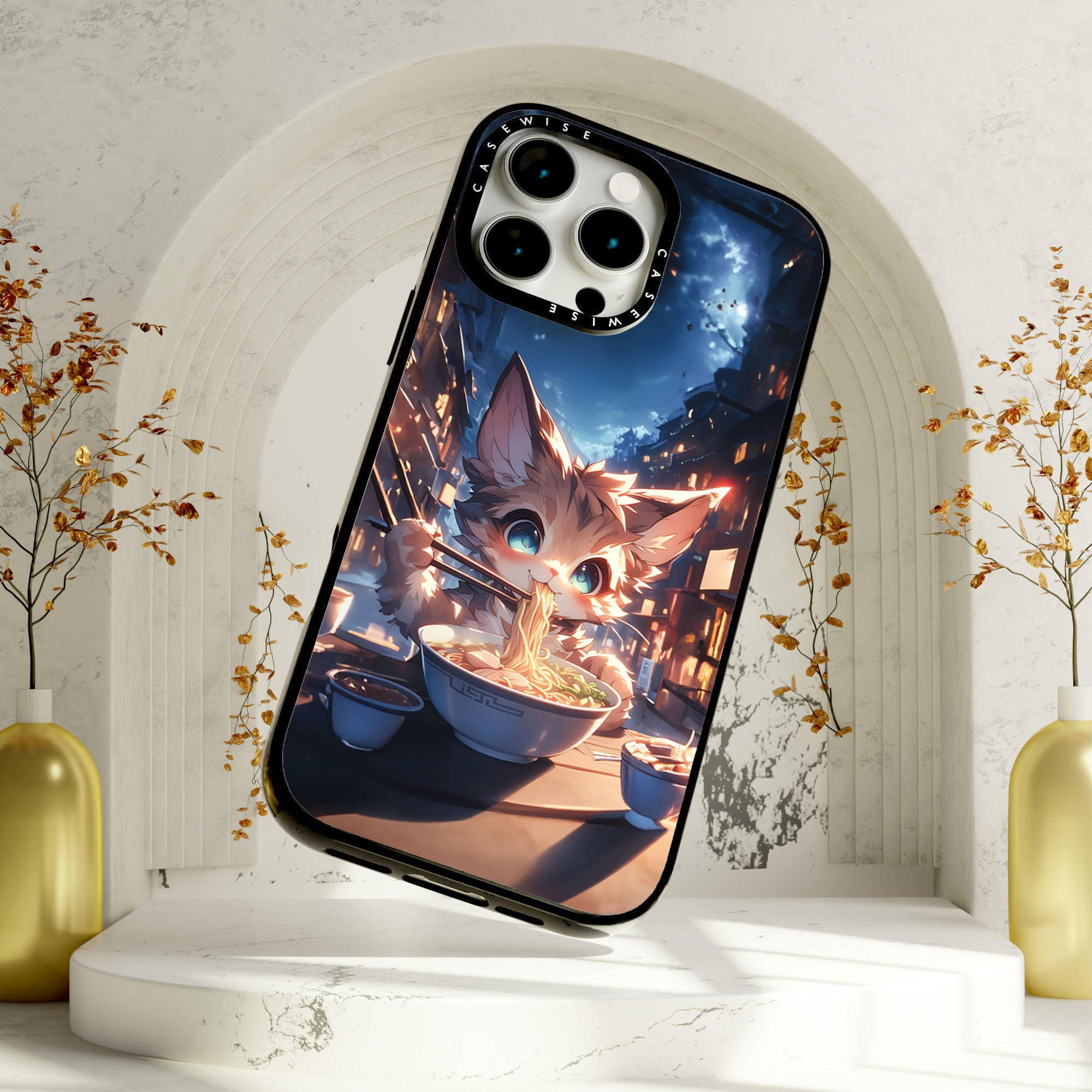 CASEWISE CASEWISE