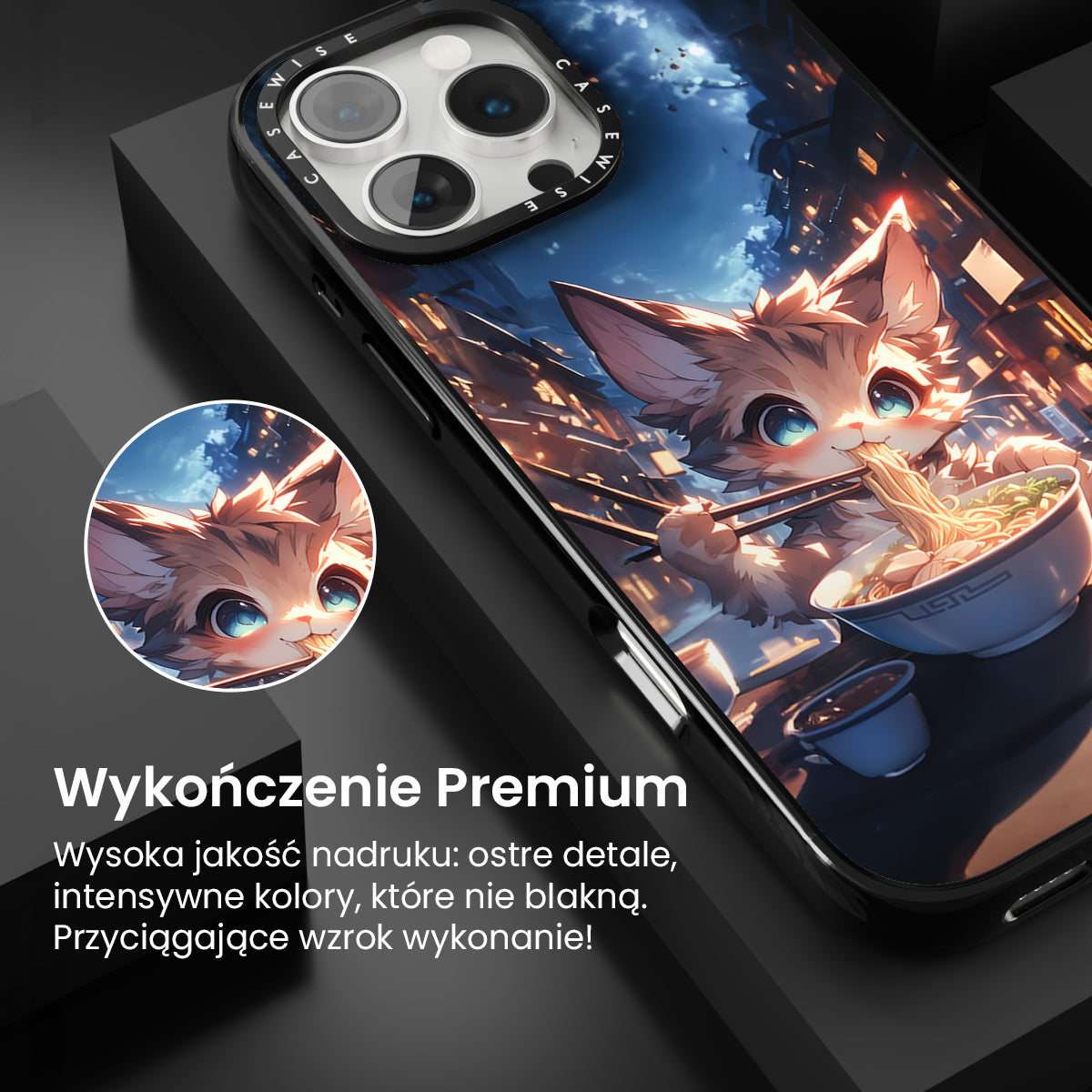 CASEWISE CASEWISE

Wykończenie Premium

Wysoka jakość nadruku: ostre detale, intensywne kolory, które nie blakną. Przyciągające wzrok wykonanie!