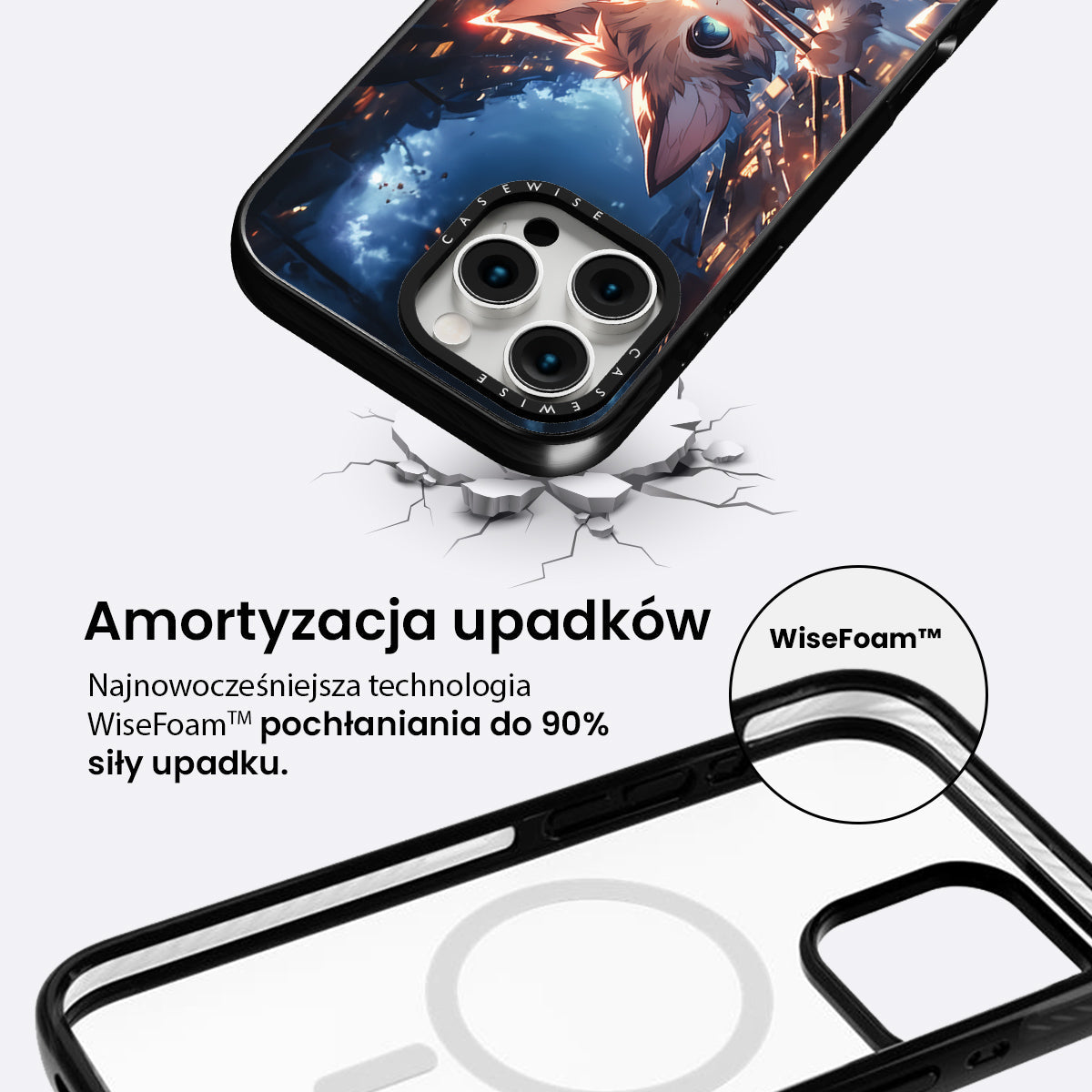 CASEWISE

CASEWISE

Amortyzacja upadków

Najnowocześniejsza technologia WiseFoam™ pochłaniania do 90% siły upadku.

WiseFoam™