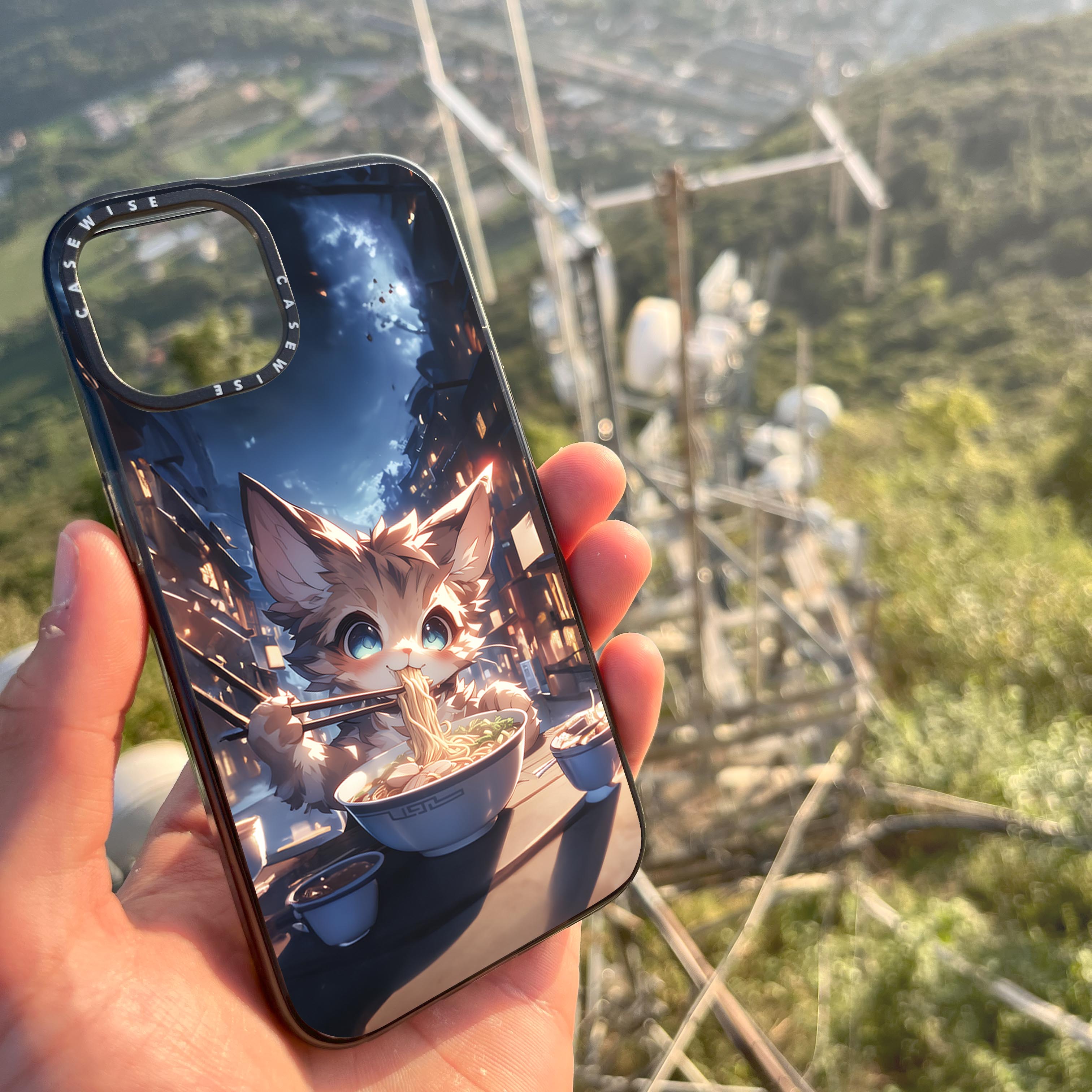 CASEWISE CASEWISE